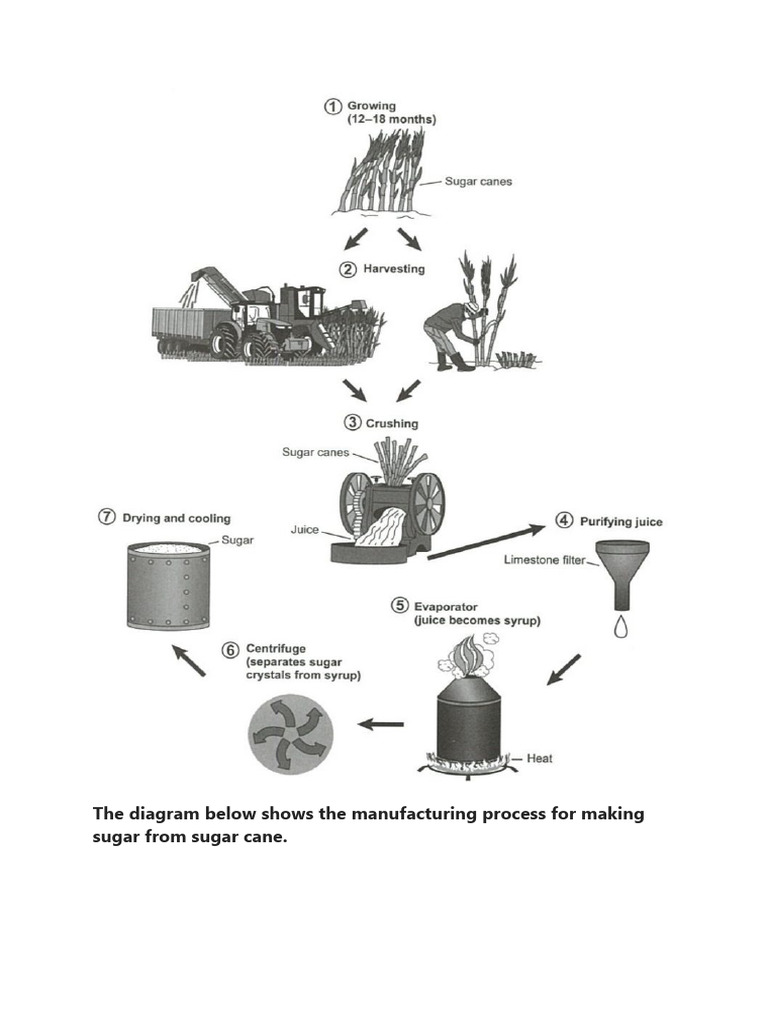 ① Growing
(12–18 months)

Sugar canes

② Harvesting

③ Crushing

Sugar canes

Juice

④ Purifying juice

Limestone filter

⑤ Evaporator
(juice becomes syrup)

Heat

⑥ Centrifuge
(separates sugar crystals from syrup)

⑦ Drying and cooling

Sugar

The diagram below shows the manufacturing process for making sugar from sugar cane.