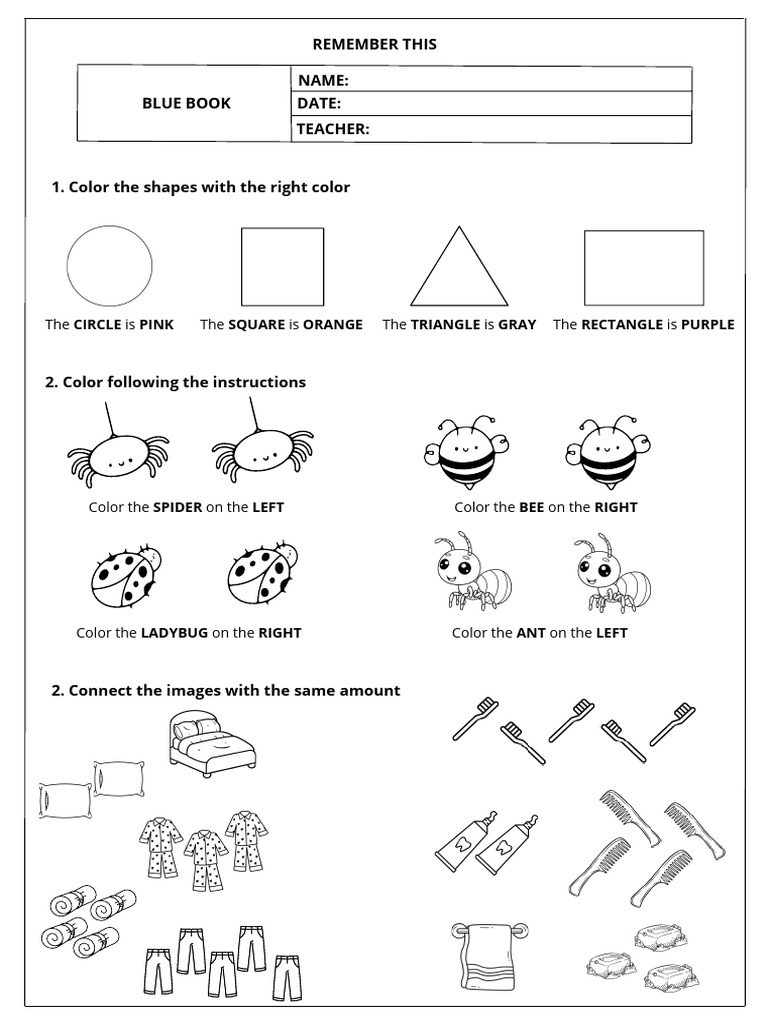 REMEMBER THIS

| BLUE BOOK | NAME: |
|---|---|
| | DATE: |
| | TEACHER: |

1. Color the shapes with the right color

The CIRCLE is PINK The SQUARE is ORANGE The TRIANGLE is GRAY The RECTANGLE is PURPLE

2. Color following the instructions

Color the SPIDER on the LEFT

Color the BEE on the RIGHT

Color the LADYBUG on the RIGHT

Color the ANT on the LEFT

2. Connect the images with the same amount