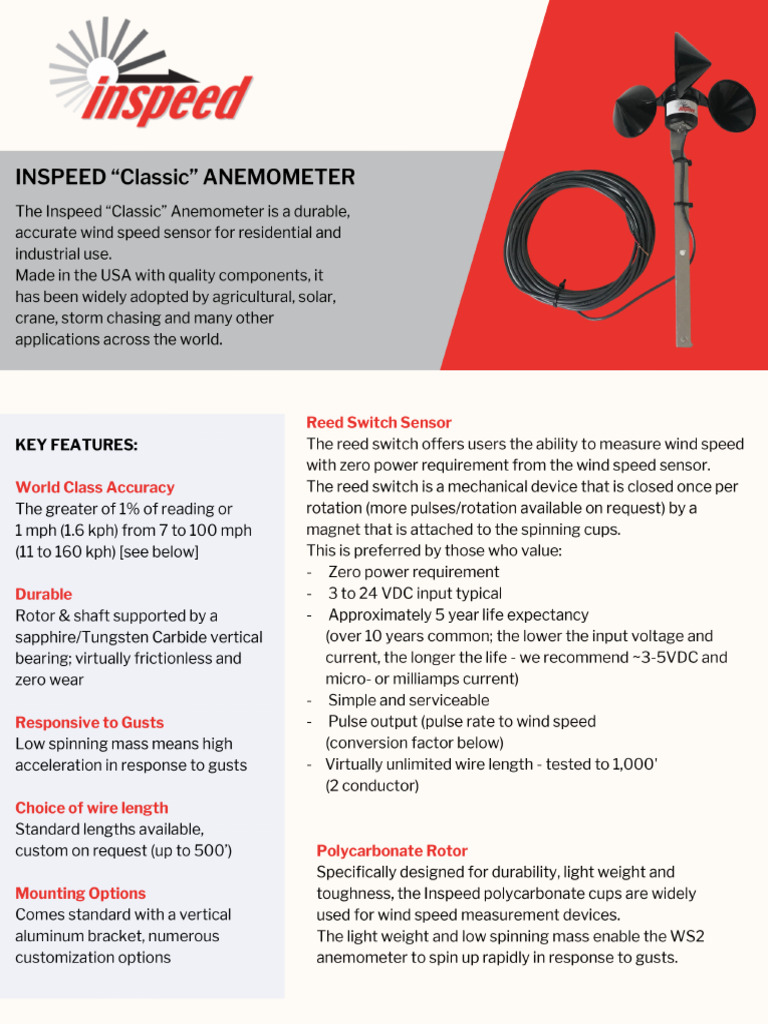 inspeed

INSPEED “Classic” ANEMOMETER

The Inspeed “Classic” Anemometer is a durable, accurate wind speed sensor for residential and industrial use.
Made in the USA with quality components, it has been widely adopted by agricultural, solar, crane, storm chasing and many other applications across the world.

KEY FEATURES:

World Class Accuracy
The greater of 1% of reading or 1 mph (1.6 kph) from 7 to 100 mph (11 to 160 kph) [see below]

Durable
Rotor & shaft supported by a sapphire/Tungsten Carbide vertical bearing; virtually frictionless and zero wear

Responsive to Gusts
Low spinning mass means high acceleration in response to gusts

Choice of wire length
Standard lengths available, custom on request (up to 500’)

Mounting Options
Comes standard with a vertical aluminum bracket, numerous customization options

Reed Switch Sensor
The reed switch offers users the ability to measure wind speed with zero power requirement from the wind speed sensor.
The reed switch is a mechanical device that is closed once per rotation (more pulses/rotation available on request) by a magnet that is attached to the spinning cups.
This is preferred by those who value:
- Zero power requirement
- 3 to 24 VDC input typical
- Approximately 5 year life expectancy (over 10 years common; the lower the input voltage and current, the longer the life - we recommend ~3-5VDC and micro- or milliamps current)
- Simple and serviceable
- Pulse output (pulse rate to wind speed (conversion factor below)
- Virtually unlimited wire length - tested to 1,000’ (2 conductor)

Polycarbonate Rotor
Specifically designed for durability, light weight and toughness, the Inspeed polycarbonate cups are widely used for wind speed measurement devices.
The light weight and low spinning mass enable the WS2 anemometer to spin up rapidly in response to gusts.