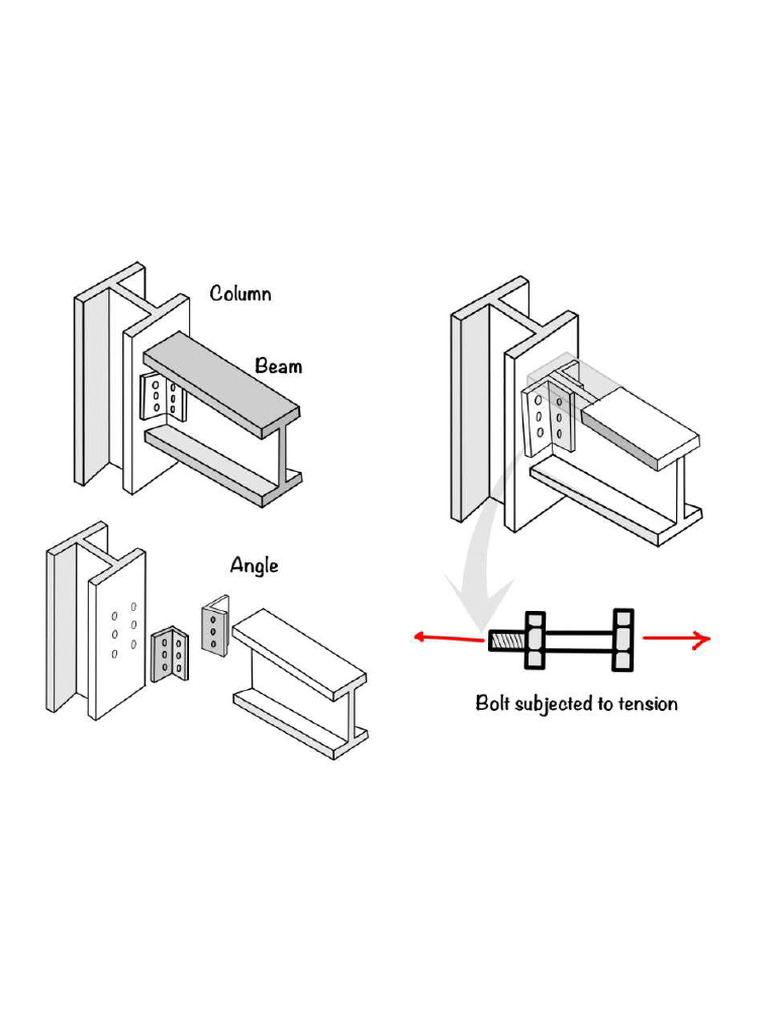 Column

Beam

Angle

Bolt subjected to tension