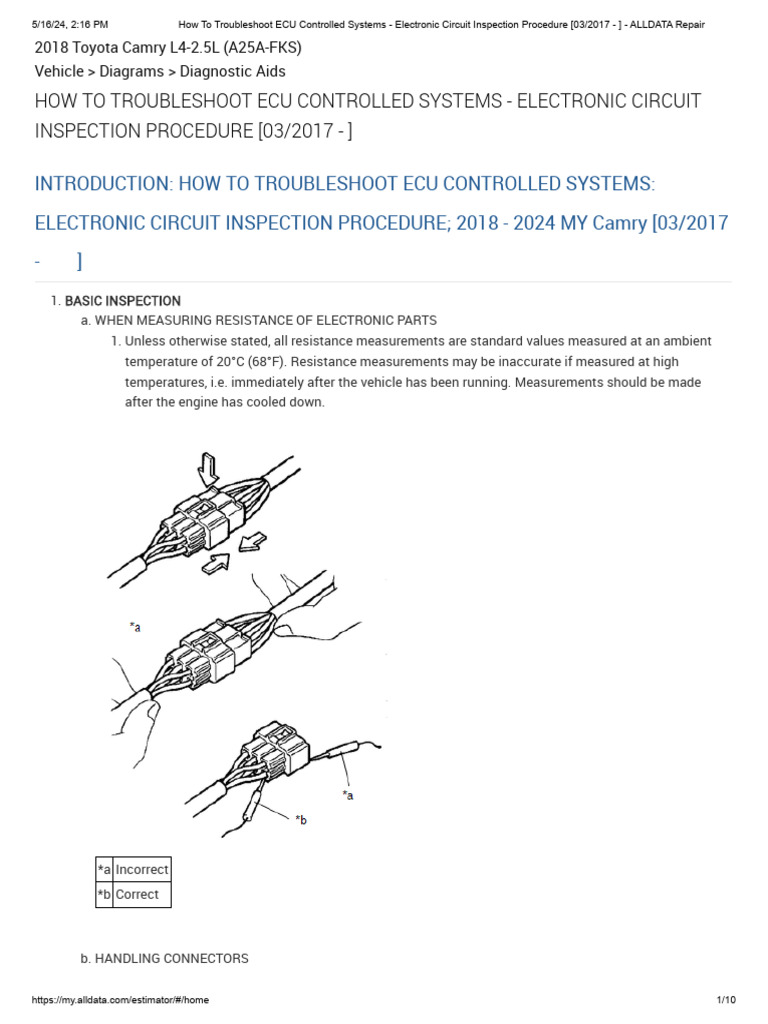 5/16/24, 2:16 PM How To Troubleshoot ECU Controlled Systems - Electronic Circuit Inspection Procedure [03/2017 - ] - ALLDATA Repair

2018 Toyota Camry L4-2.5L (A25A-FKS)

Vehicle > Diagrams > Diagnostic Aids

HOW TO TROUBLESHOOT ECU CONTROLLED SYSTEMS - ELECTRONIC CIRCUIT INSPECTION PROCEDURE [03/2017 - ]

INTRODUCTION: HOW TO TROUBLESHOOT ECU CONTROLLED SYSTEMS: ELECTRONIC CIRCUIT INSPECTION PROCEDURE; 2018 - 2024 MY Camry [03/2017 - ]

1. BASIC INSPECTION

a. WHEN MEASURING RESISTANCE OF ELECTRONIC PARTS

1. Unless otherwise stated, all resistance measurements are standard values measured at an ambient temperature of 20°C (68°F). Resistance measurements may be inaccurate if measured at high temperatures, i.e. immediately after the vehicle has been running. Measurements should be made after the engine has cooled down.

*a

*a

*b

| *a | Incorrect |
|---|---|
| *b | Correct |

b. HANDLING CONNECTORS

https://my.alldata.com/estimator/#/home 1/10