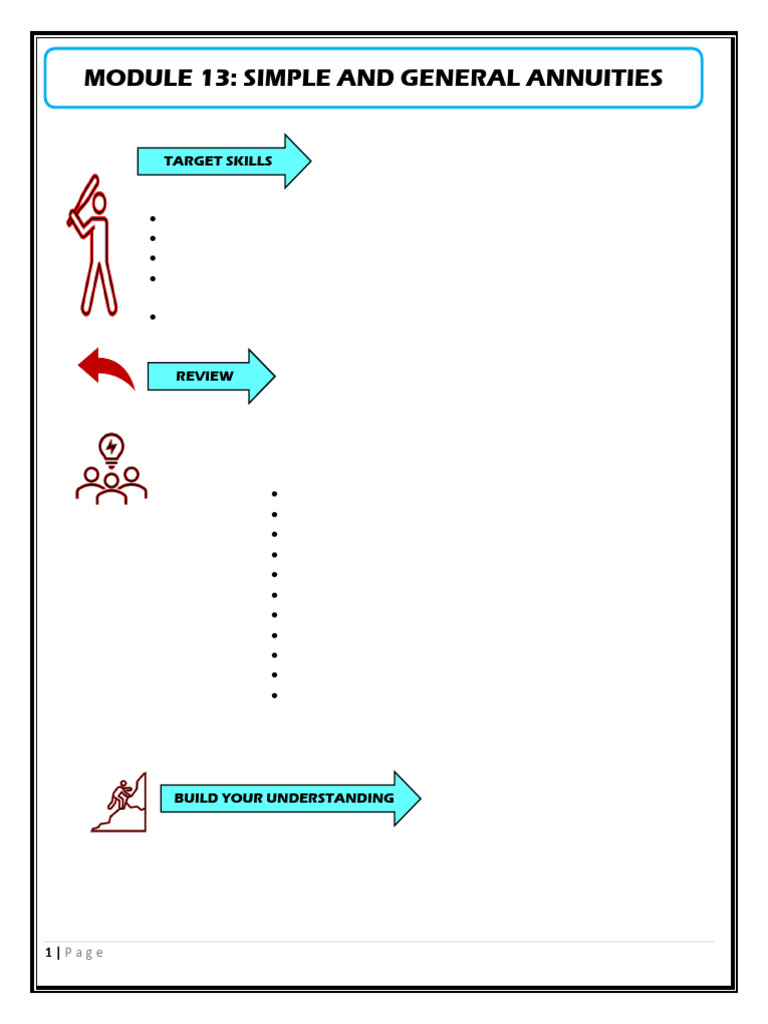 MODULE 13: SIMPLE AND GENERAL ANNUITIES

TARGET SKILLS

REVIEW

BUILD YOUR UNDERSTANDING

1 | P a g e