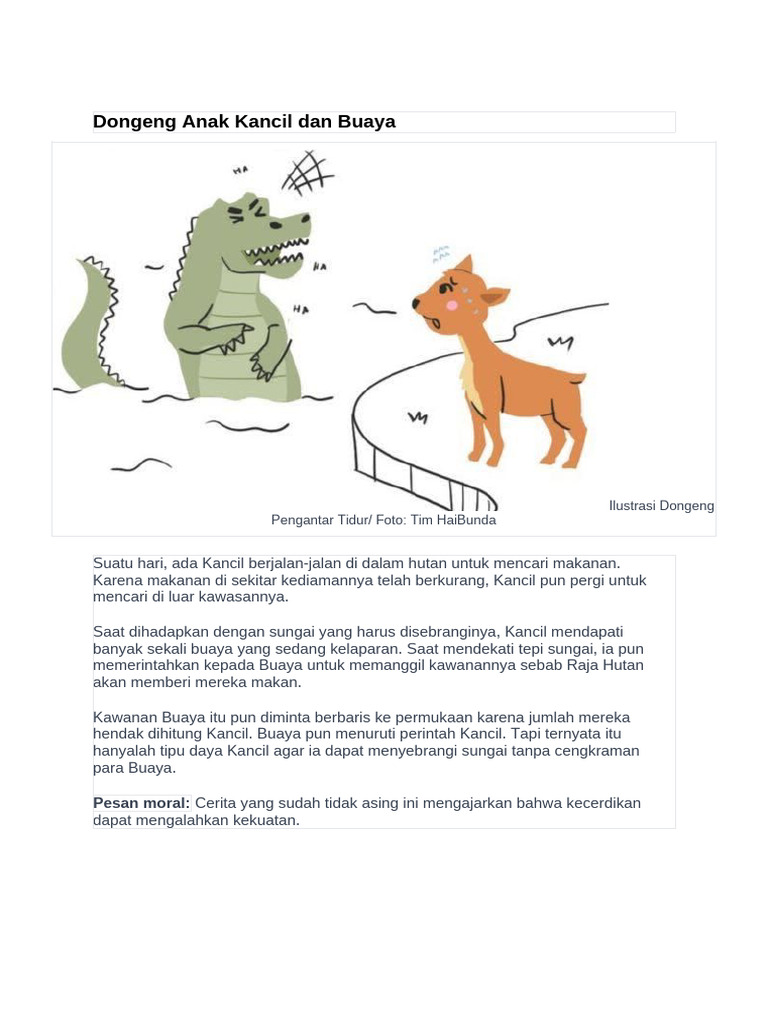 Dongeng Anak Kancil dan Buaya

HA

HA

HA

Ilustrasi Dongeng Pengantar Tidur/ Foto: Tim HaiBunda

Suatu hari, ada Kancil berjalan-jalan di dalam hutan untuk mencari makanan. Karena makanan di sekitar kediamannya telah berkurang, Kancil pun pergi untuk mencari di luar kawasannya.

Saat dihadapkan dengan sungai yang harus disebranginya, Kancil mendapati banyak sekali buaya yang sedang kelaparan. Saat mendekati tepi sungai, ia pun memerintahkan kepada Buaya untuk memanggil kawanannya sebab Raja Hutan akan memberi mereka makan.

Kawanan Buaya itu pun diminta berbaris ke permukaan karena jumlah mereka hendak dihitung Kancil. Buaya pun menuruti perintah Kancil. Tapi ternyata itu hanyalah tipu daya Kancil agar ia dapat menyebrangi sungai tanpa cengkraman para Buaya.

Pesan moral: Cerita yang sudah tidak asing ini mengajarkan bahwa kecerdikan dapat mengalahkan kekuatan.