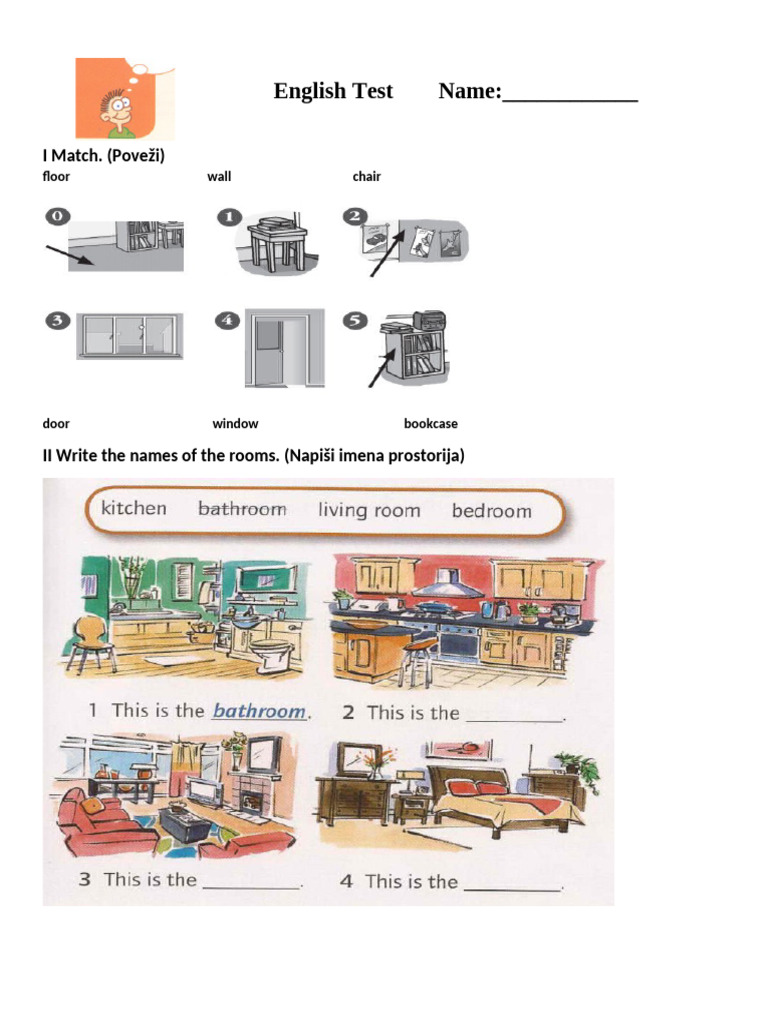 English Test Name:____________

I Match. (Poveži)

floor wall chair

0 1 2

3 4 5

door window bookcase

II Write the names of the rooms. (Napiši imena prostorija)

kitchen bathroom living room bedroom

1 This is the bathroom.

2 This is the __________.

3 This is the __________.

4 This is the __________.