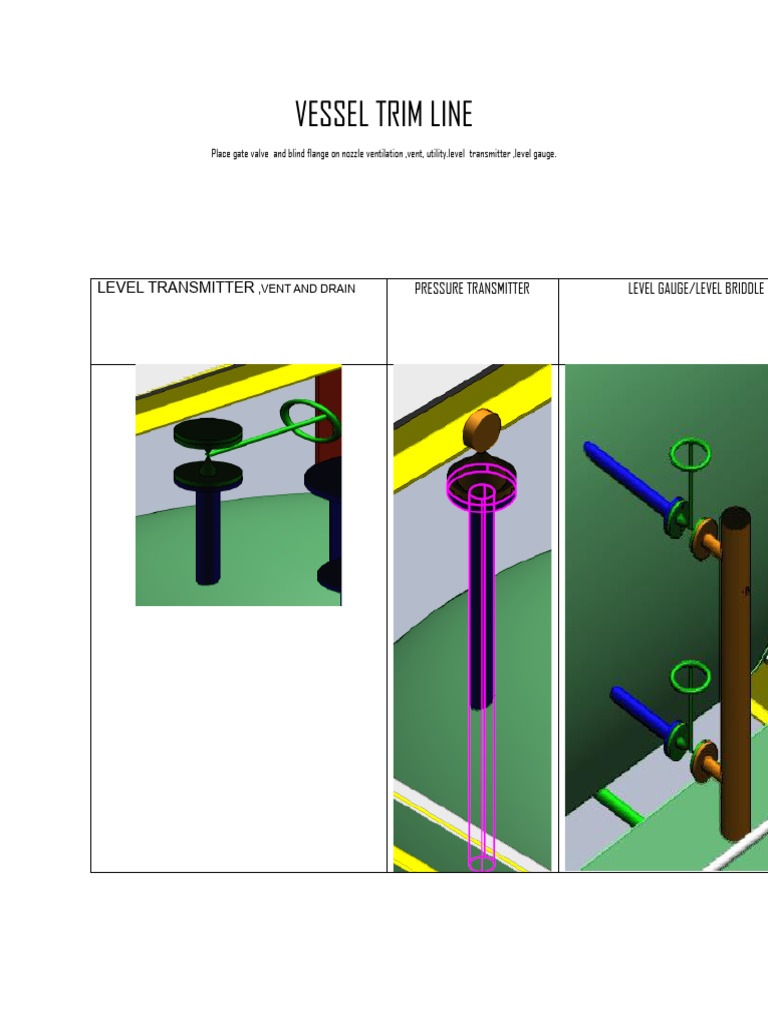 VESSEL TRIM LINE

Place gate valve and blind flange on nozzle ventilation ,vent, utility.level transmitter ,level gauge.

| LEVEL TRANSMITTER ,VENT AND DRAIN | PRESSURE TRANSMITTER | LEVEL GAUGE/LEVEL BRIDDLE |
|---|---|---|
| | | |