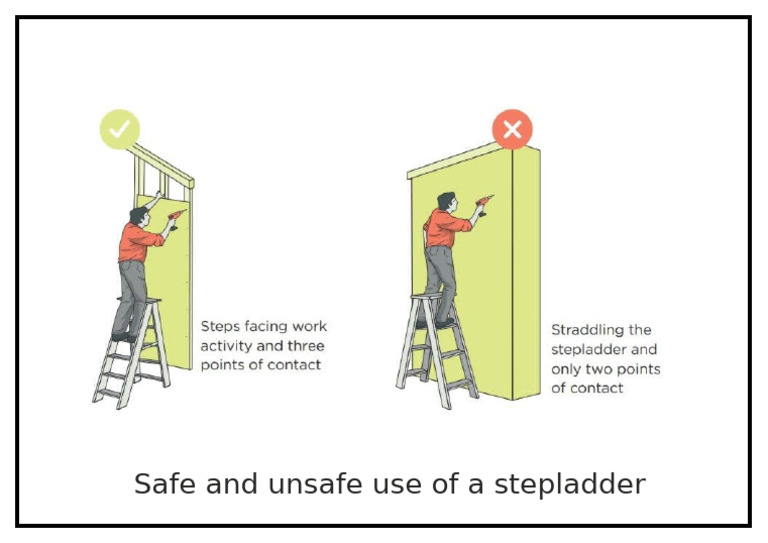 Steps facing work activity and three points of contact

Straddling the stepladder and only two points of contact

Safe and unsafe use of a stepladder