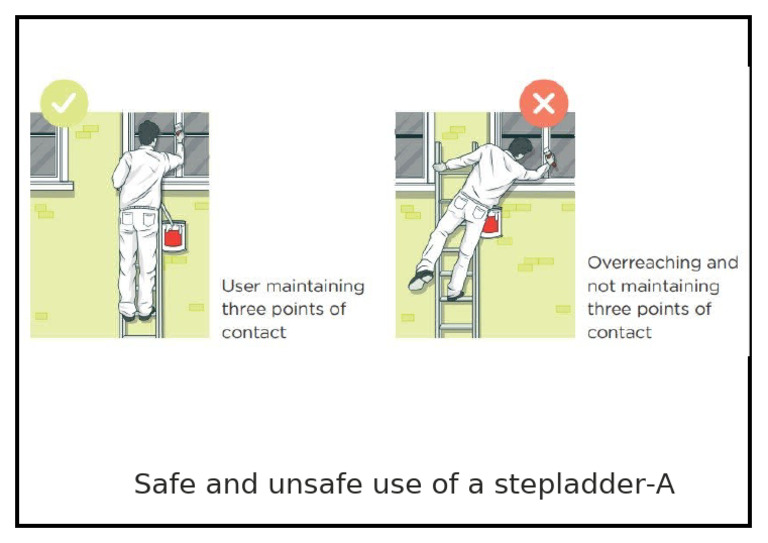 User maintaining three points of contact

Overreaching and not maintaining three points of contact

Safe and unsafe use of a stepladder-A