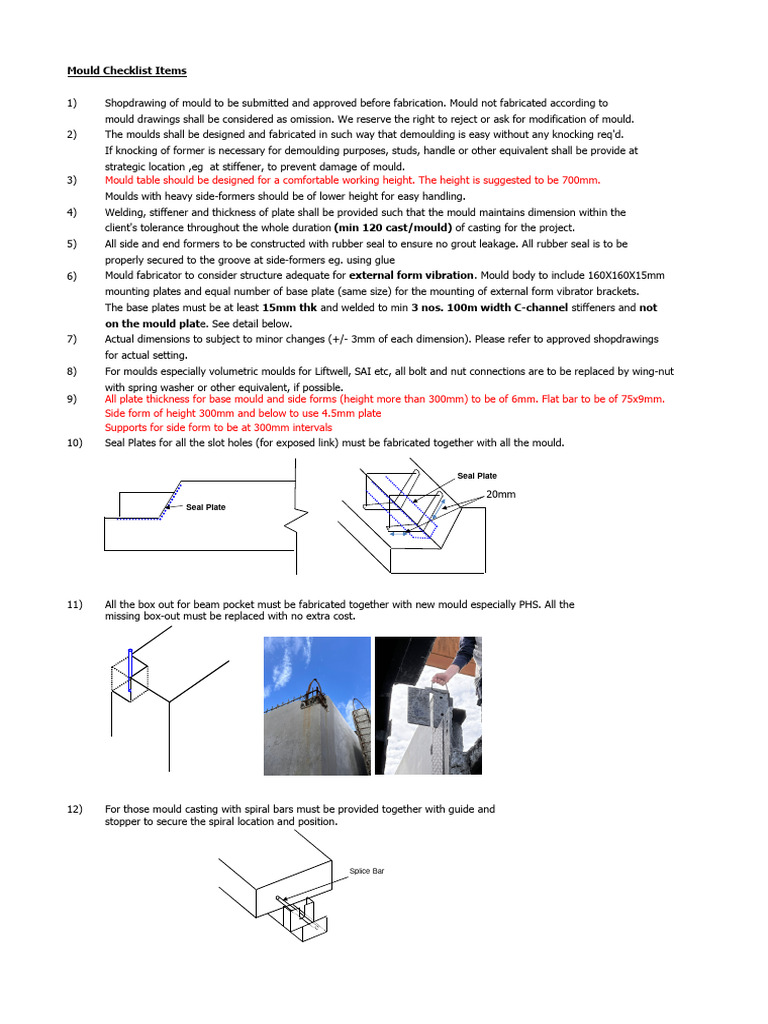 Mould Checklist Items

1) Shopdrawing of mould to be submitted and approved before fabrication. Mould not fabricated according to mould drawings shall be considered as omission. We reserve the right to reject or ask for modification of mould.

2) The moulds shall be designed and fabricated in such way that demoulding is easy without any knocking req'd. If knocking of former is necessary for demoulding purposes, studs, handle or other equivalent shall be provide at strategic location ,eg at stiffener, to prevent damage of mould.

3) Mould table should be designed for a comfortable working height. The height is suggested to be 700mm. Moulds with heavy side-formers should be of lower height for easy handling.

4) Welding, stiffener and thickness of plate shall be provided such that the mould maintains dimension within the client's tolerance throughout the whole duration (min 120 cast/mould) of casting for the project.

5) All side and end formers to be constructed with rubber seal to ensure no grout leakage. All rubber seal is to be properly secured to the groove at side-formers eg. using glue

6) Mould fabricator to consider structure adequate for external form vibration. Mould body to include 160X160X15mm mounting plates and equal number of base plate (same size) for the mounting of external form vibrator brackets. The base plates must be at least 15mm thk and welded to min 3 nos. 100m width C-channel stiffeners and not on the mould plate. See detail below.

7) Actual dimensions to subject to minor changes (+/- 3mm of each dimension). Please refer to approved shopdrawings for actual setting.

8) For moulds especially volumetric moulds for Liftwell, SAI etc, all bolt and nut connections are to be replaced by wing-nut with spring washer or other equivalent, if possible.

9) All plate thickness for base mould and side forms (height more than 300mm) to be of 6mm. Flat bar to be of 75x9mm. Side form of height 300mm and below to use 4.5mm plate
Supports for side form to be at 300mm intervals

10) Seal Plates for all the slot holes (for exposed link) must be fabricated together with all the mould.

Seal Plate

Seal Plate

20mm

11) All the box out for beam pocket must be fabricated together with new mould especially PHS. All the missing box-out must be replaced with no extra cost.

12) For those mould casting with spiral bars must be provided together with guide and stopper to secure the spiral location and position.

Splice Bar