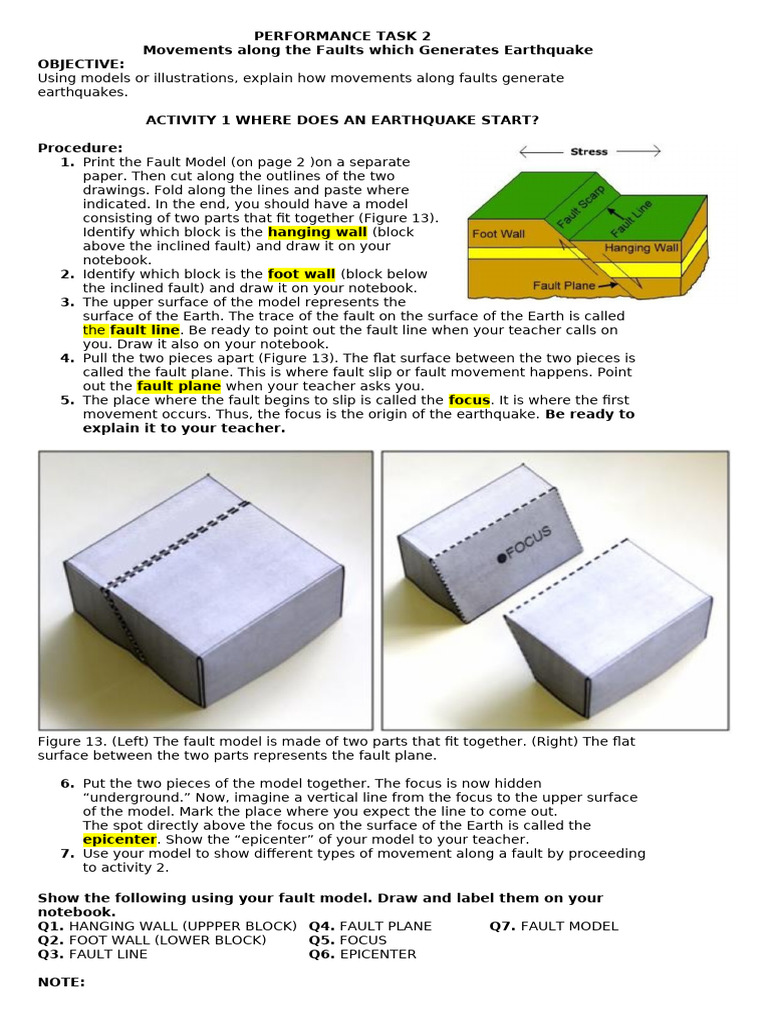 PERFORMANCE TASK 2
Movements along the Faults which Generates Earthquake

OBJECTIVE:
Using models or illustrations, explain how movements along faults generate earthquakes.

ACTIVITY 1 WHERE DOES AN EARTHQUAKE START?

Procedure:
1. Print the Fault Model (on page 2 )on a separate paper. Then cut along the outlines of the two drawings. Fold along the lines and paste where indicated. In the end, you should have a model consisting of two parts that fit together (Figure 13). Identify which block is the hanging wall (block above the inclined fault) and draw it on your notebook.
2. Identify which block is the foot wall (block below the inclined fault) and draw it on your notebook.
3. The upper surface of the model represents the surface of the Earth. The trace of the fault on the surface of the Earth is called the fault line. Be ready to point out the fault line when your teacher calls on you. Draw it also on your notebook.
4. Pull the two pieces apart (Figure 13). The flat surface between the two pieces is called the fault plane. This is where fault slip or fault movement happens. Point out the fault plane when your teacher asks you.
5. The place where the fault begins to slip is called the focus. It is where the first movement occurs. Thus, the focus is the origin of the earthquake. Be ready to explain it to your teacher.

Stress
Fault Scarp
Fault Line
Foot Wall
Hanging Wall
Fault Plane

FOCUS

Figure 13. (Left) The fault model is made of two parts that fit together. (Right) The flat surface between the two parts represents the fault plane.

6. Put the two pieces of the model together. The focus is now hidden "underground." Now, imagine a vertical line from the focus to the upper surface of the model. Mark the place where you expect the line to come out. The spot directly above the focus on the surface of the Earth is called the epicenter. Show the "epicenter" of your model to your teacher.
7. Use your model to show different types of movement along a fault by proceeding to activity 2.

Show the following using your fault model. Draw and label them on your notebook.
Q1. HANGING WALL (UPPPER BLOCK)
Q2. FOOT WALL (LOWER BLOCK)
Q3. FAULT LINE
Q4. FAULT PLANE
Q5. FOCUS
Q6. EPICENTER
Q7. FAULT MODEL

NOTE: