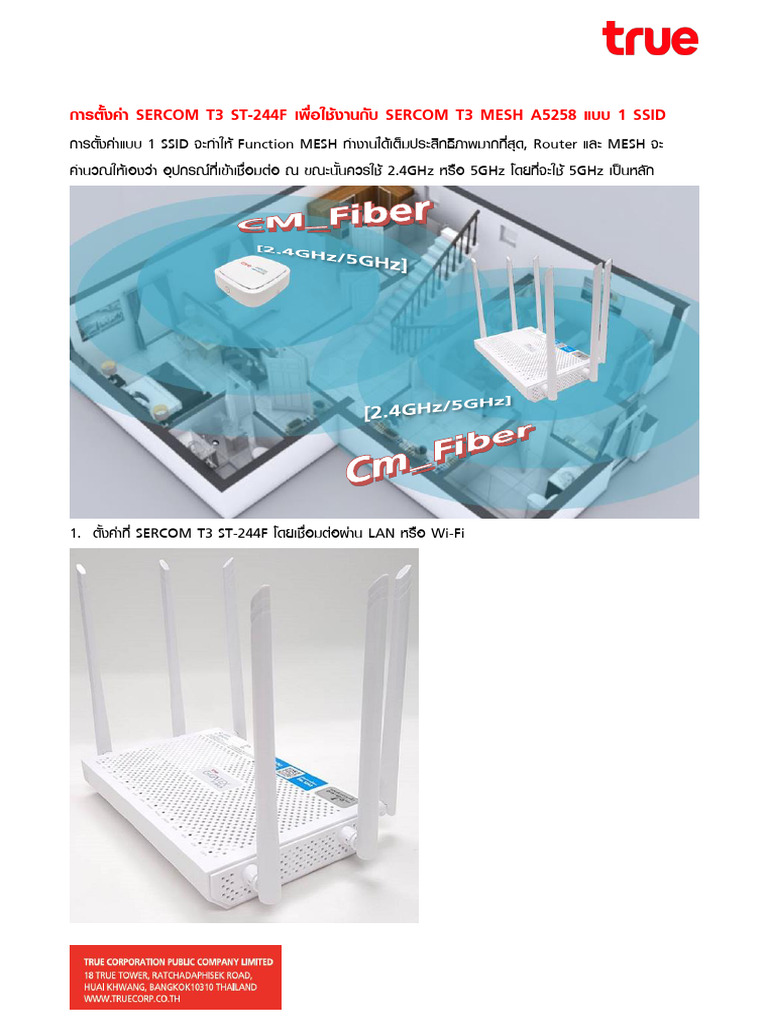 true

การตั้งค่า SERCOM T3 ST-244F เพื่อใช้งานกับ SERCOM T3 MESH A5258 แบบ 1 SSID

การตั้งค่าแบบ 1 SSID จะทำให้ Function MESH ทำงานได้เต็มประสิทธิภาพมากที่สุด, Router และ MESH จะคำนวณให้เองว่า อุปกรณ์ที่เข้าเชื่อมต่อ ณ ขณะนั้นควรใช้ 2.4GHz หรือ 5GHz โดยที่จะใช้ 5GHz เป็นหลัก

CM_Fiber
[2.4GHz/5GHz]
[2.4GHz/5GHz]
Cm_Fiber

1. ตั้งค่าที่ SERCOM T3 ST-244F โดยเชื่อมต่อผ่าน LAN หรือ Wi-Fi

TRUE CORPORATION PUBLIC COMPANY LIMITED
18 TRUE TOWER, RATCHADAPHISEK ROAD,
HUAI KHWANG, BANGKOK10310 THAILAND
WWW.TRUECORP.CO.TH