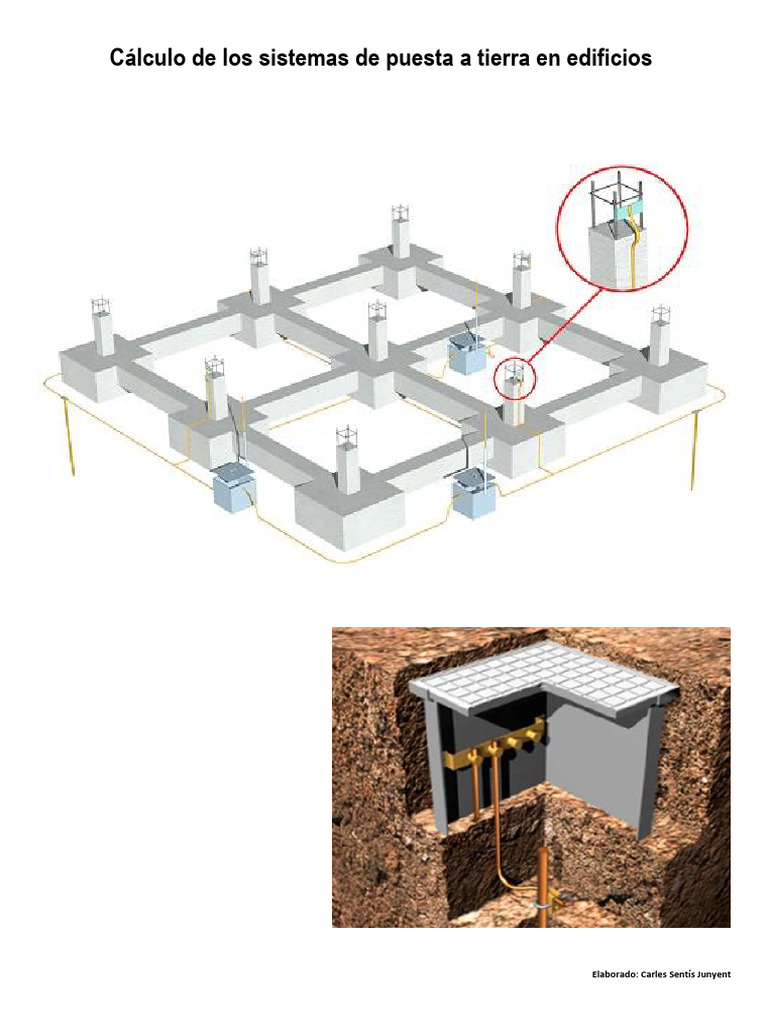 Cálculo de los sistemas de puesta a tierra en edificios

Elaborado: Carles Sentís Junyent