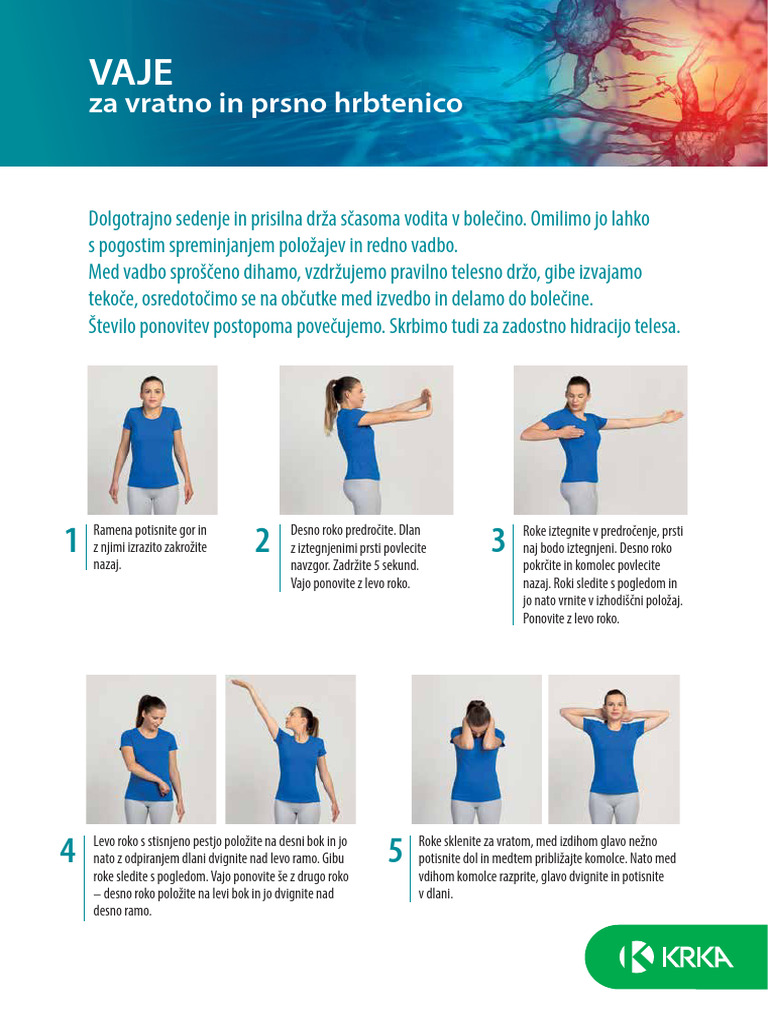 VAJE
za vratno in prsno hrbtenico

Dolgotrajno sedenje in prisilna drža sčasoma vodita v bolečino. Omilimo jo lahko s pogostim spreminjanjem položajev in redno vadbo.
Med vadbo sproščeno dihamo, vzdržujemo pravilno telesno držo, gibe izvajamo tekoče, osredotočimo se na občutke med izvedbo in delamo do bolečine.
Število ponovitev postopoma povečujemo. Skrbimo tudi za zadostno hidracijo telesa.

1 Ramena potisnite gor in z njimi izrazito zakrožite nazaj.

2 Desno roko predročite. Dlan z iztegnjenimi prsti povlecite navzgor. Zadržite 5 sekund. Vajo ponovite z levo roko.

3 Roke iztegnite v predročenje, prsti naj bodo iztegnjeni. Desno roko pokrčite in komolec povlecite nazaj. Roki sledite s pogledom in jo nato vrnite v izhodiščni položaj. Ponovite z levo roko.

4 Levo roko s stisnjeno pestjo položite na desni bok in jo nato z odpiranjem dlani dvignite nad levo ramo. Gibu roke sledite s pogledom. Vajo ponovite še z drugo roko – desno roko položite na levi bok in jo dvignite nad desno ramo.

5 Roke sklenite za vratom, med izdihom glavo nežno potisnite dol in medtem približajte komolce. Nato med vdihom komolce razprite, glavo dvignite in potisnite v dlani.

KRKA