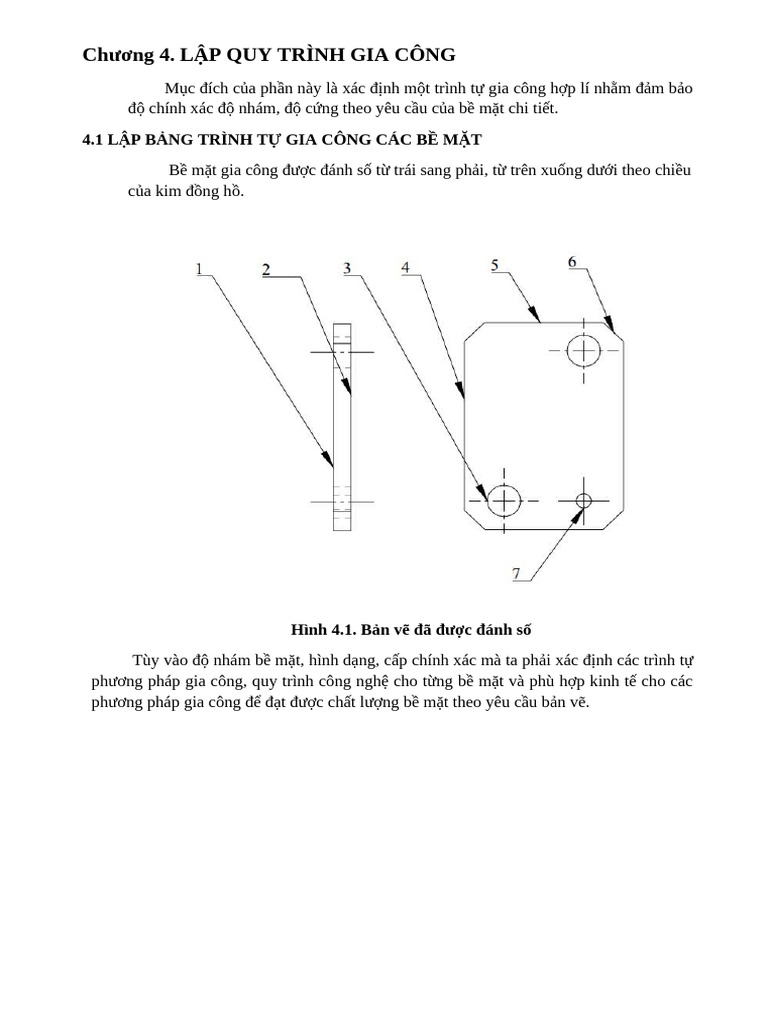 Chương 4. LẬP QUY TRÌNH GIA CÔNG

Mục đích của phần này là xác định một trình tự gia công hợp lí nhằm đảm bảo độ chính xác độ nhám, độ cứng theo yêu cầu của bề mặt chi tiết.

4.1 LẬP BẢNG TRÌNH TỰ GIA CÔNG CÁC BỀ MẶT

Bề mặt gia công được đánh số từ trái sang phải, từ trên xuống dưới theo chiều của kim đồng hồ.

1 2 3 4 5 6

7

Hình 4.1. Bản vẽ đã được đánh số

Tùy vào độ nhám bề mặt, hình dạng, cấp chính xác mà ta phải xác định các trình tự phương pháp gia công, quy trình công nghệ cho từng bề mặt và phù hợp kinh tế cho các phương pháp gia công để đạt được chất lượng bề mặt theo yêu cầu bản vẽ.