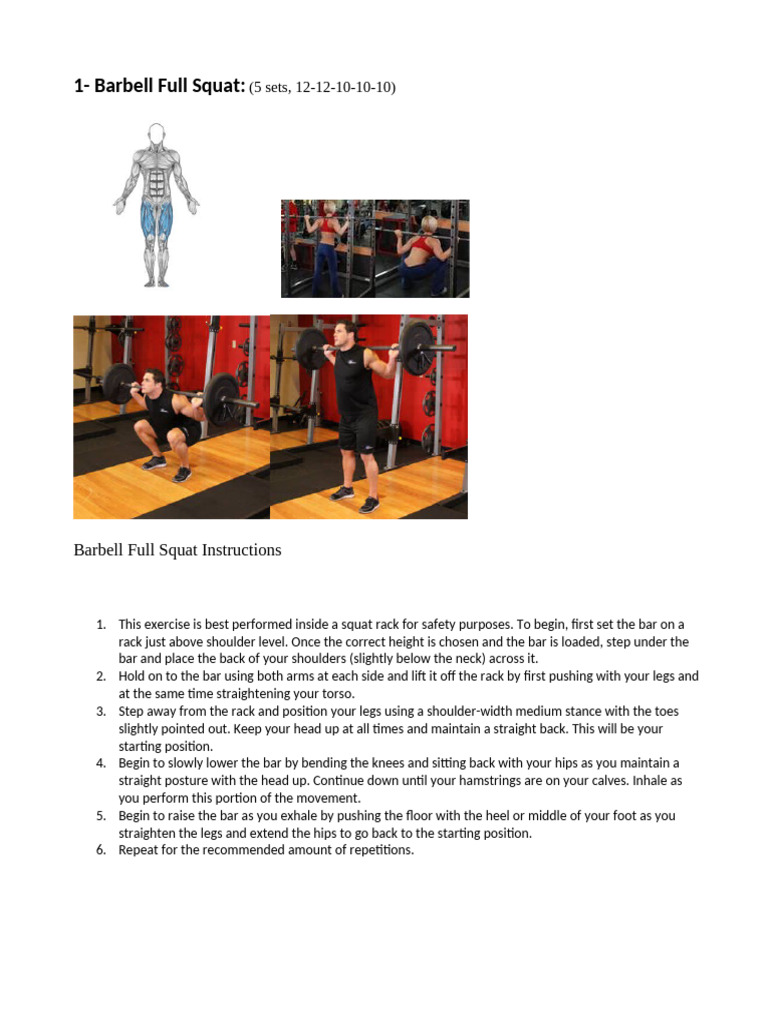 1- Barbell Full Squat: (5 sets, 12-12-10-10-10)

Barbell Full Squat Instructions

1. This exercise is best performed inside a squat rack for safety purposes. To begin, first set the bar on a rack just above shoulder level. Once the correct height is chosen and the bar is loaded, step under the bar and place the back of your shoulders (slightly below the neck) across it.
2. Hold on to the bar using both arms at each side and lift it off the rack by first pushing with your legs and at the same time straightening your torso.
3. Step away from the rack and position your legs using a shoulder-width medium stance with the toes slightly pointed out. Keep your head up at all times and maintain a straight back. This will be your starting position.
4. Begin to slowly lower the bar by bending the knees and sitting back with your hips as you maintain a straight posture with the head up. Continue down until your hamstrings are on your calves. Inhale as you perform this portion of the movement.
5. Begin to raise the bar as you exhale by pushing the floor with the heel or middle of your foot as you straighten the legs and extend the hips to go back to the starting position.
6. Repeat for the recommended amount of repetitions.