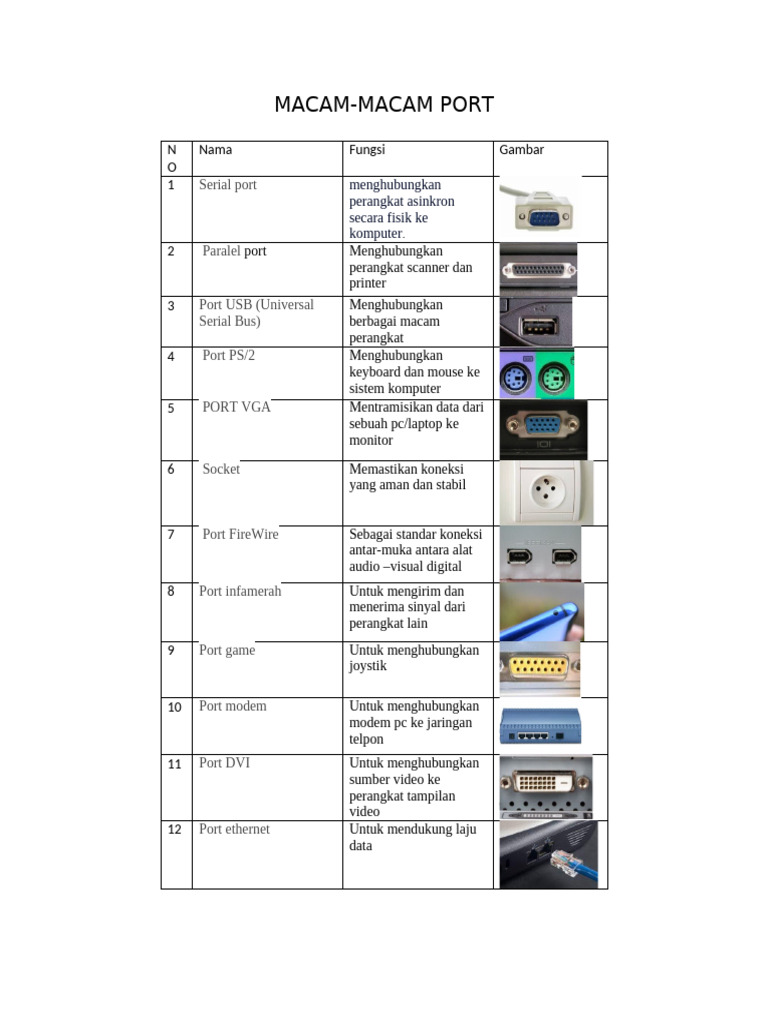 MACAM-MACAM PORT

| NO | Nama | Fungsi | Gambar |
|---|---|---|---|
| 1 | Serial port | menghubungkan perangkat asinkron secara fisik ke komputer. | |
| 2 | Paralel port | Menghubungkan perangkat scanner dan printer | |
| 3 | Port USB (Universal Serial Bus) | Menghubungkan berbagai macam perangkat | |
| 4 | Port PS/2 | Menghubungkan keyboard dan mouse ke sistem komputer | |
| 5 | PORT VGA | Mentramisikan data dari sebuah pc/laptop ke monitor | |
| 6 | Socket | Memastikan koneksi yang aman dan stabil | |
| 7 | Port FireWire | Sebagai standar koneksi antar-muka antara alat audio –visual digital | |
| 8 | Port infamerah | Untuk mengirim dan menerima sinyal dari perangkat lain | |
| 9 | Port game | Untuk menghubungkan joystik | |
| 10 | Port modem | Untuk menghubungkan modem pc ke jaringan telpon | |
| 11 | Port DVI | Untuk menghubungkan sumber video ke perangkat tampilan video | |
| 12 | Port ethernet | Untuk mendukung laju data | |