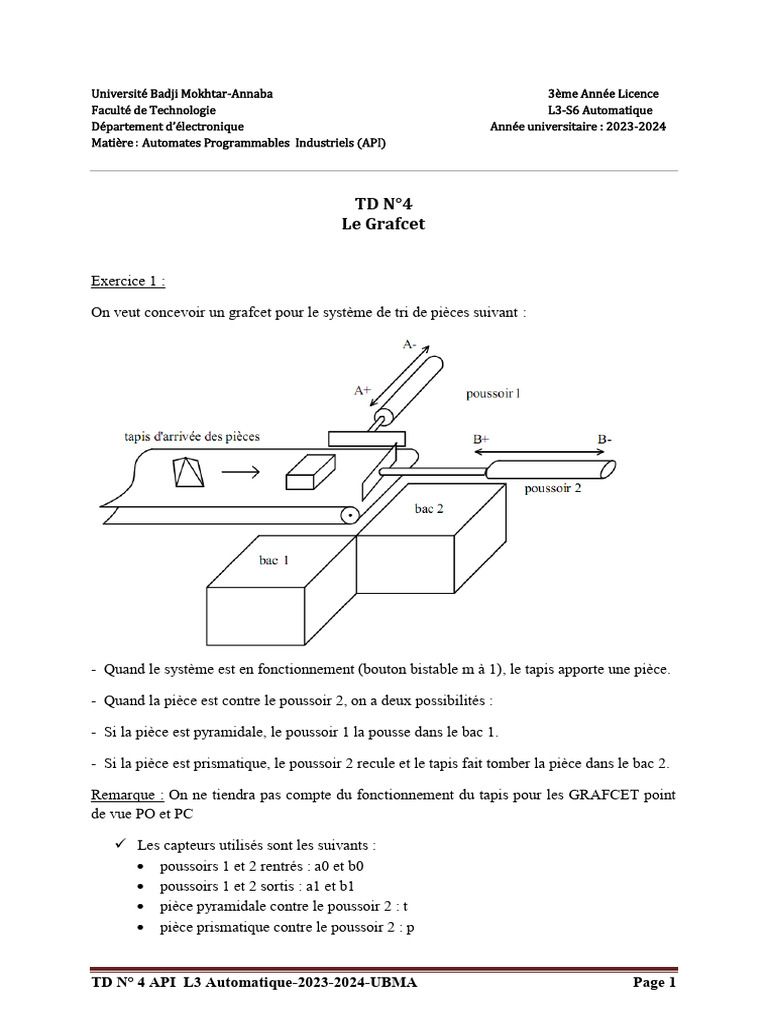 Université Badji Mokhtar-Annaba
Faculté de Technologie
Département d'électronique
Matière : Automates Programmables Industriels (API)

3ème Année Licence
L3-S6 Automatique
Année universitaire : 2023-2024

TD N°4
Le Grafcet

Exercice 1 :

On veut concevoir un grafcet pour le système de tri de pièces suivant :

A-
A+
poussoir 1
tapis d'arrivée des pièces
B+
B-
poussoir 2
bac 2
bac 1

- Quand le système est en fonctionnement (bouton bistable m à 1), le tapis apporte une pièce.

- Quand la pièce est contre le poussoir 2, on a deux possibilités :

- Si la pièce est pyramidale, le poussoir 1 la pousse dans le bac 1.

- Si la pièce est prismatique, le poussoir 2 recule et le tapis fait tomber la pièce dans le bac 2.

Remarque : On ne tiendra pas compte du fonctionnement du tapis pour les GRAFCET point de vue PO et PC

✓ Les capteurs utilisés sont les suivants :
• poussoirs 1 et 2 rentrés : a0 et b0
• poussoirs 1 et 2 sortis : a1 et b1
• pièce pyramidale contre le poussoir 2 : t
• pièce prismatique contre le poussoir 2 : p

TD N° 4 API L3 Automatique-2023-2024-UBMA
Page 1