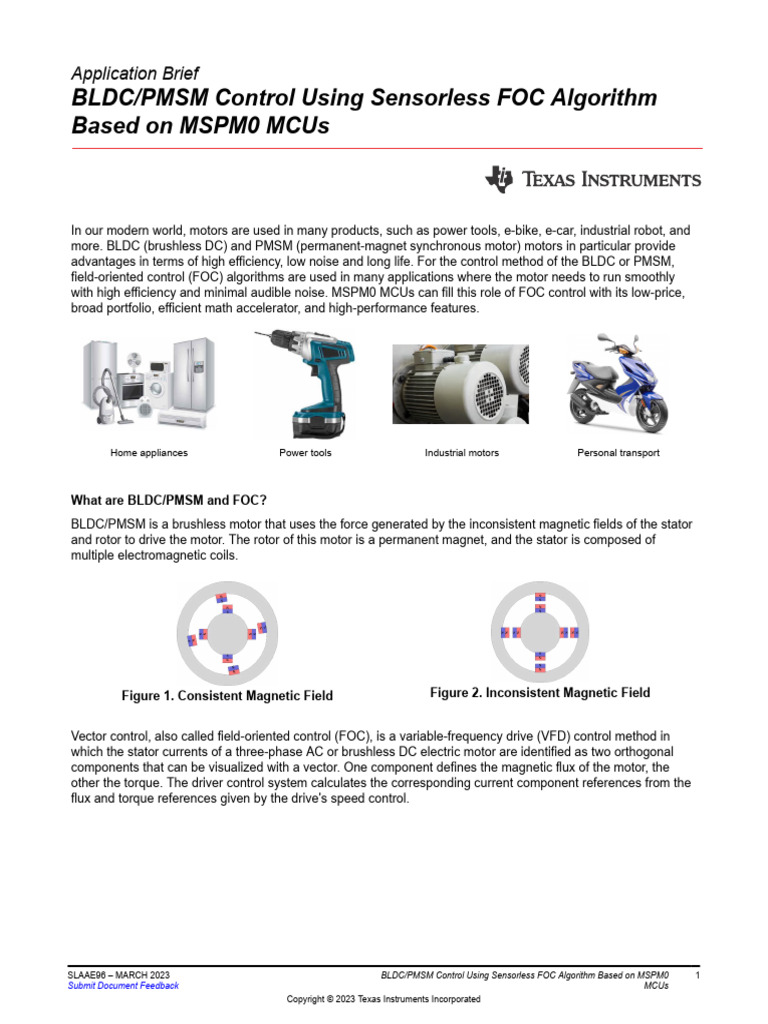 Application Brief
BLDC/PMSM Control Using Sensorless FOC Algorithm Based on MSPM0 MCUs

TEXAS INSTRUMENTS

In our modern world, motors are used in many products, such as power tools, e-bike, e-car, industrial robot, and more. BLDC (brushless DC) and PMSM (permanent-magnet synchronous motor) motors in particular provide advantages in terms of high efficiency, low noise and long life. For the control method of the BLDC or PMSM, field-oriented control (FOC) algorithms are used in many applications where the motor needs to run smoothly with high efficiency and minimal audible noise. MSPM0 MCUs can fill this role of FOC control with its low-price, broad portfolio, efficient math accelerator, and high-performance features.

Home appliances
Power tools
Industrial motors
Personal transport

What are BLDC/PMSM and FOC?

BLDC/PMSM is a brushless motor that uses the force generated by the inconsistent magnetic fields of the stator and rotor to drive the motor. The rotor of this motor is a permanent magnet, and the stator is composed of multiple electromagnetic coils.

Figure 1. Consistent Magnetic Field
Figure 2. Inconsistent Magnetic Field

Vector control, also called field-oriented control (FOC), is a variable-frequency drive (VFD) control method in which the stator currents of a three-phase AC or brushless DC electric motor are identified as two orthogonal components that can be visualized with a vector. One component defines the magnetic flux of the motor, the other the torque. The driver control system calculates the corresponding current component references from the flux and torque references given by the drive's speed control.

SLAAE96 – MARCH 2023
Submit Document Feedback
BLDC/PMSM Control Using Sensorless FOC Algorithm Based on MSPM0 MCUs
1
Copyright © 2023 Texas Instruments Incorporated