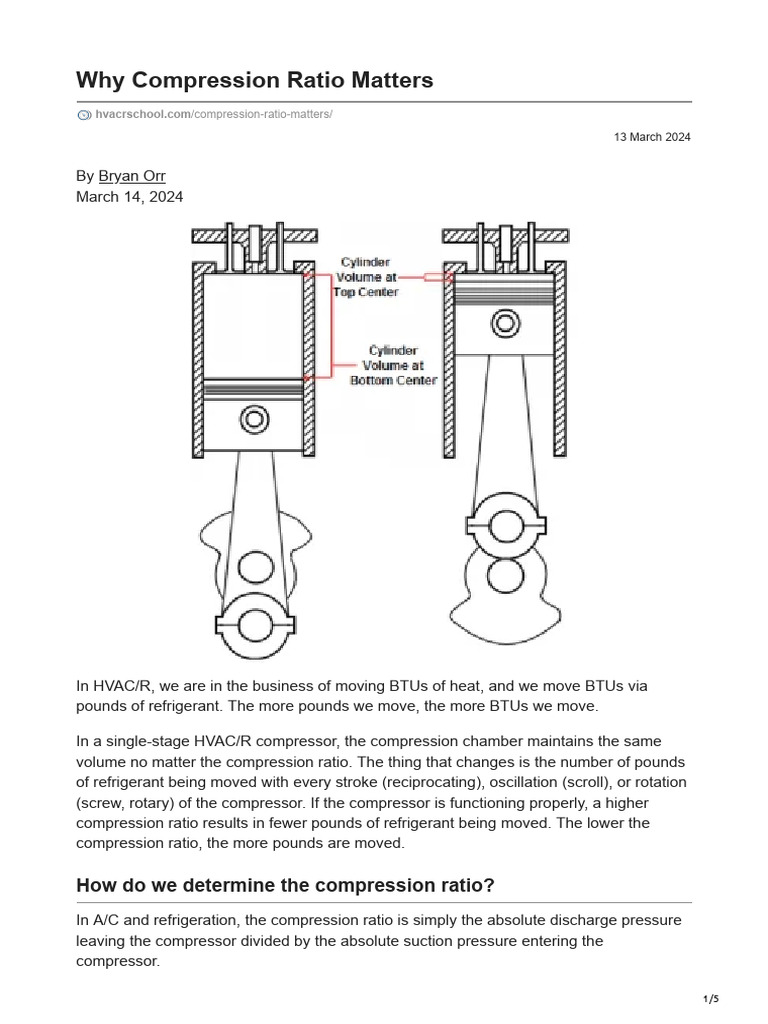 Why Compression Ratio Matters

hvacrschool.com/compression-ratio-matters/

13 March 2024

By Bryan Orr
March 14, 2024

Cylinder Volume at Top Center

Cylinder Volume at Bottom Center

In HVAC/R, we are in the business of moving BTUs of heat, and we move BTUs via pounds of refrigerant. The more pounds we move, the more BTUs we move.

In a single-stage HVAC/R compressor, the compression chamber maintains the same volume no matter the compression ratio. The thing that changes is the number of pounds of refrigerant being moved with every stroke (reciprocating), oscillation (scroll), or rotation (screw, rotary) of the compressor. If the compressor is functioning properly, a higher compression ratio results in fewer pounds of refrigerant being moved. The lower the compression ratio, the more pounds are moved.

How do we determine the compression ratio?

In A/C and refrigeration, the compression ratio is simply the absolute discharge pressure leaving the compressor divided by the absolute suction pressure entering the compressor.

1/5