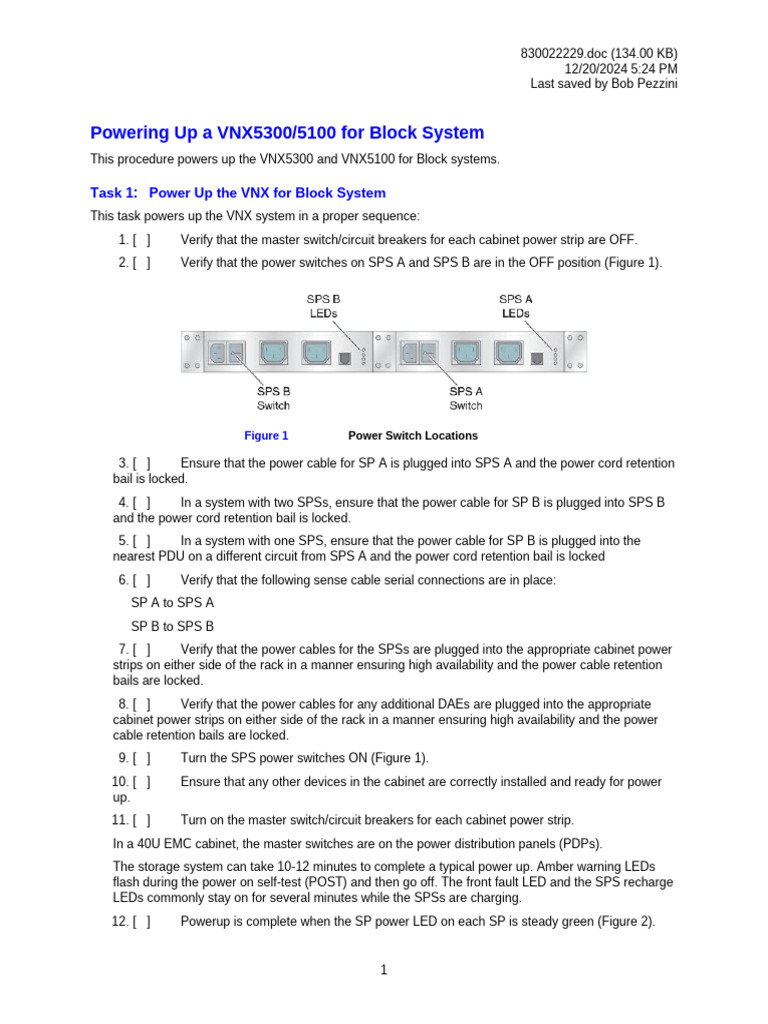 830022229.doc (134.00 KB)
12/20/2024 5:24 PM
Last saved by Bob Pezzini

Powering Up a VNX5300/5100 for Block System

This procedure powers up the VNX5300 and VNX5100 for Block systems.

Task 1: Power Up the VNX for Block System

This task powers up the VNX system in a proper sequence:

1. [ ] Verify that the master switch/circuit breakers for each cabinet power strip are OFF.

2. [ ] Verify that the power switches on SPS A and SPS B are in the OFF position (Figure 1).

SPS B LEDs
SPS A LEDs
SPS B Switch
SPS A Switch

Figure 1 Power Switch Locations

3. [ ] Ensure that the power cable for SP A is plugged into SPS A and the power cord retention bail is locked.

4. [ ] In a system with two SPSs, ensure that the power cable for SP B is plugged into SPS B and the power cord retention bail is locked.

5. [ ] In a system with one SPS, ensure that the power cable for SP B is plugged into the nearest PDU on a different circuit from SPS A and the power cord retention bail is locked

6. [ ] Verify that the following sense cable serial connections are in place:

SP A to SPS A

SP B to SPS B

7. [ ] Verify that the power cables for the SPSs are plugged into the appropriate cabinet power strips on either side of the rack in a manner ensuring high availability and the power cable retention bails are locked.

8. [ ] Verify that the power cables for any additional DAEs are plugged into the appropriate cabinet power strips on either side of the rack in a manner ensuring high availability and the power cable retention bails are locked.

9. [ ] Turn the SPS power switches ON (Figure 1).

10. [ ] Ensure that any other devices in the cabinet are correctly installed and ready for power up.

11. [ ] Turn on the master switch/circuit breakers for each cabinet power strip.

In a 40U EMC cabinet, the master switches are on the power distribution panels (PDPs).

The storage system can take 10-12 minutes to complete a typical power up. Amber warning LEDs flash during the power on self-test (POST) and then go off. The front fault LED and the SPS recharge LEDs commonly stay on for several minutes while the SPSs are charging.

12. [ ] Powerup is complete when the SP power LED on each SP is steady green (Figure 2).

1