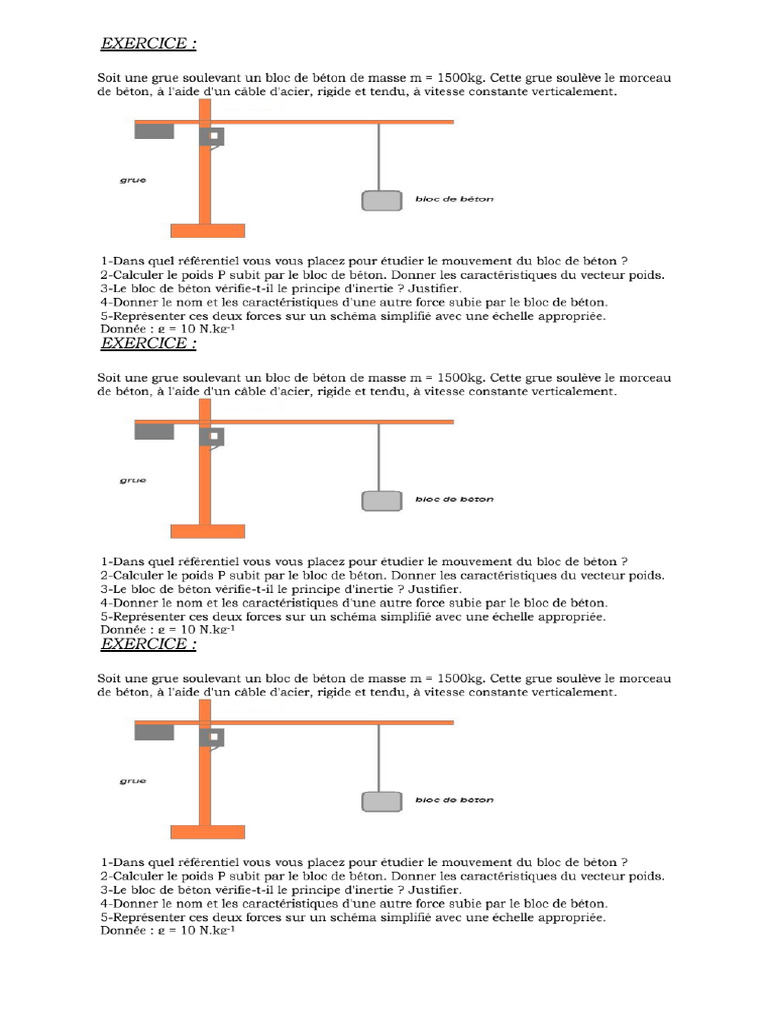 EXERCICE :

Soit une grue soulevant un bloc de béton de masse m = 1500kg. Cette grue soulève le morceau de béton, à l'aide d'un câble d'acier, rigide et tendu, à vitesse constante verticalement.

grue

bloc de béton

1-Dans quel référentiel vous vous placez pour étudier le mouvement du bloc de béton ?
2-Calculer le poids P subit par le bloc de béton. Donner les caractéristiques du vecteur poids.
3-Le bloc de béton vérifie-t-il le principe d'inertie ? Justifier.
4-Donner le nom et les caractéristiques d'une autre force subie par le bloc de béton.
5-Représenter ces deux forces sur un schéma simplifié avec une échelle appropriée.
Donnée : g = 10 N.kg$^{-1}$

EXERCICE :

Soit une grue soulevant un bloc de béton de masse m = 1500kg. Cette grue soulève le morceau de béton, à l'aide d'un câble d'acier, rigide et tendu, à vitesse constante verticalement.

grue

bloc de béton

1-Dans quel référentiel vous vous placez pour étudier le mouvement du bloc de béton ?
2-Calculer le poids P subit par le bloc de béton. Donner les caractéristiques du vecteur poids.
3-Le bloc de béton vérifie-t-il le principe d'inertie ? Justifier.
4-Donner le nom et les caractéristiques d'une autre force subie par le bloc de béton.
5-Représenter ces deux forces sur un schéma simplifié avec une échelle appropriée.
Donnée : g = 10 N.kg$^{-1}$

EXERCICE :

Soit une grue soulevant un bloc de béton de masse m = 1500kg. Cette grue soulève le morceau de béton, à l'aide d'un câble d'acier, rigide et tendu, à vitesse constante verticalement.

grue

bloc de béton

1-Dans quel référentiel vous vous placez pour étudier le mouvement du bloc de béton ?
2-Calculer le poids P subit par le bloc de béton. Donner les caractéristiques du vecteur poids.
3-Le bloc de béton vérifie-t-il le principe d'inertie ? Justifier.
4-Donner le nom et les caractéristiques d'une autre force subie par le bloc de béton.
5-Représenter ces deux forces sur un schéma simplifié avec une échelle appropriée.
Donnée : g = 10 N.kg$^{-1}$