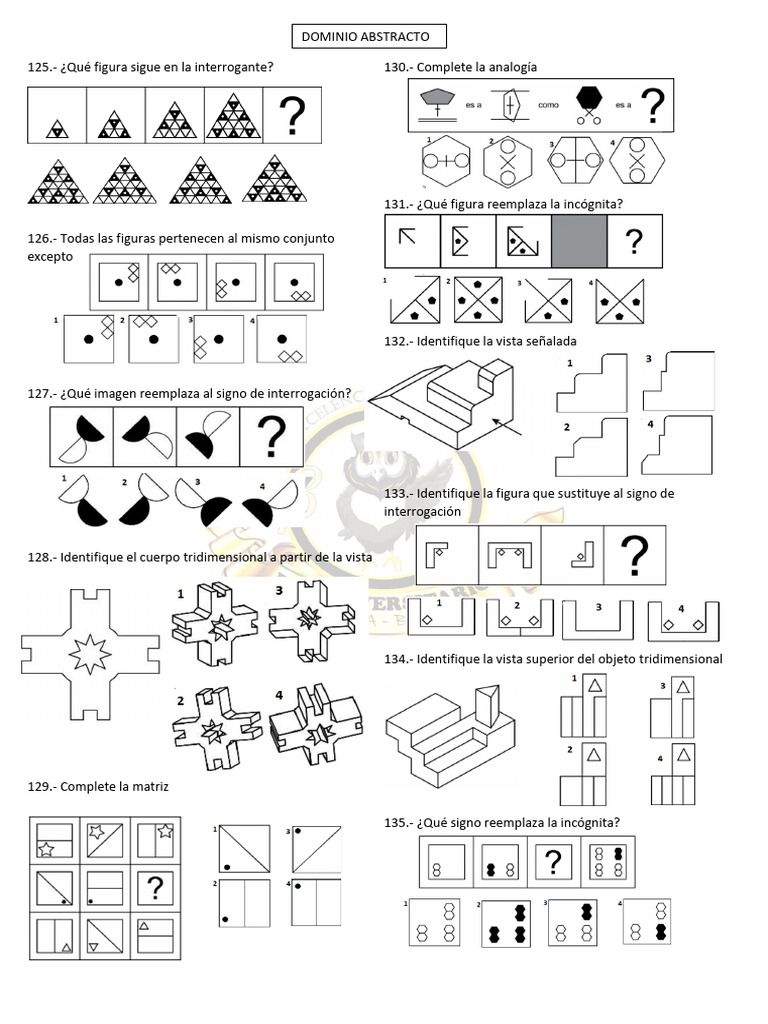 DOMINIO ABSTRACTO

125.- ¿Qué figura sigue en la interrogante?

?

126.- Todas las figuras pertenecen al mismo conjunto excepto

1 2 3 4

127.- ¿Qué imagen reemplaza al signo de interrogación?

?

1 2 3 4

128.- Identifique el cuerpo tridimensional a partir de la vista

1 3 2 4

129.- Complete la matriz

?

1 3 2 4

130.- Complete la analogía

es a como es a ?

1 2 3 4

131.- ¿Qué figura reemplaza la incógnita?

?

1 2 3 4

132.- Identifique la vista señalada

1 3 2 4

133.- Identifique la figura que sustituye al signo de interrogación

?

1 2 3 4

134.- Identifique la vista superior del objeto tridimensional

1 3 2 4

135.- ¿Qué signo reemplaza la incógnita?

?

1 2 3 4