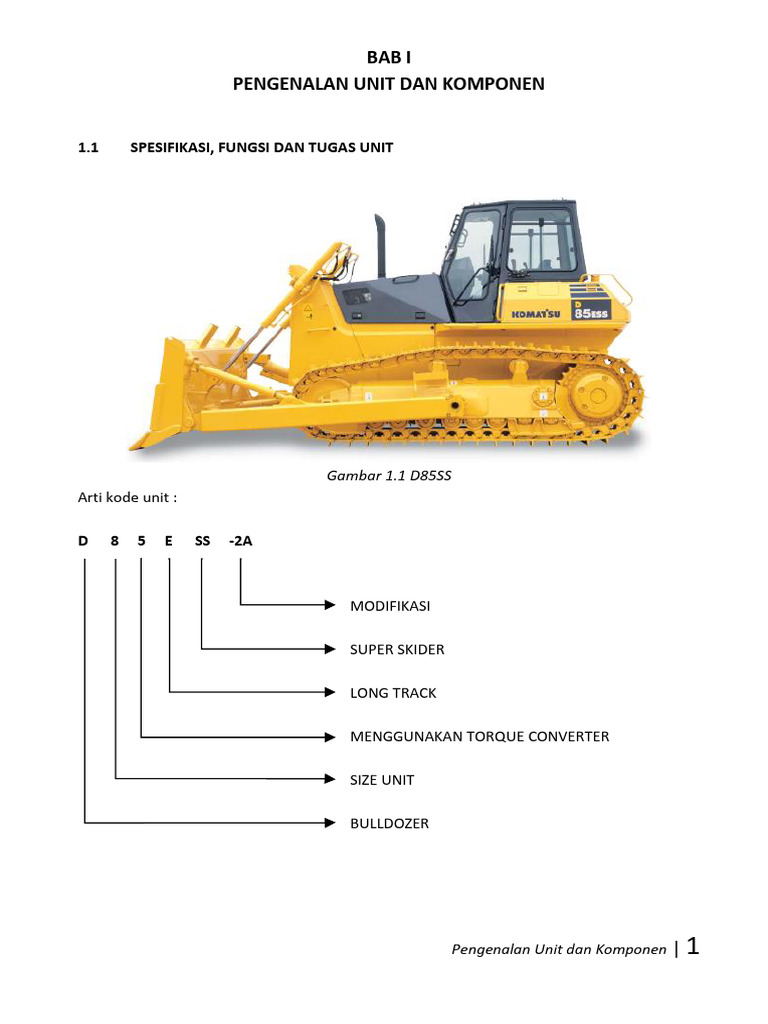 BAB I
PENGENALAN UNIT DAN KOMPONEN

1.1 SPESIFIKASI, FUNGSI DAN TUGAS UNIT

KOMATSU
D
85ESS

Gambar 1.1 D85SS

Arti kode unit :

D 8 5 E SS -2A

MODIFIKASI

SUPER SKIDER

LONG TRACK

MENGGUNAKAN TORQUE CONVERTER

SIZE UNIT

BULLDOZER

Pengenalan Unit dan Komponen | 1