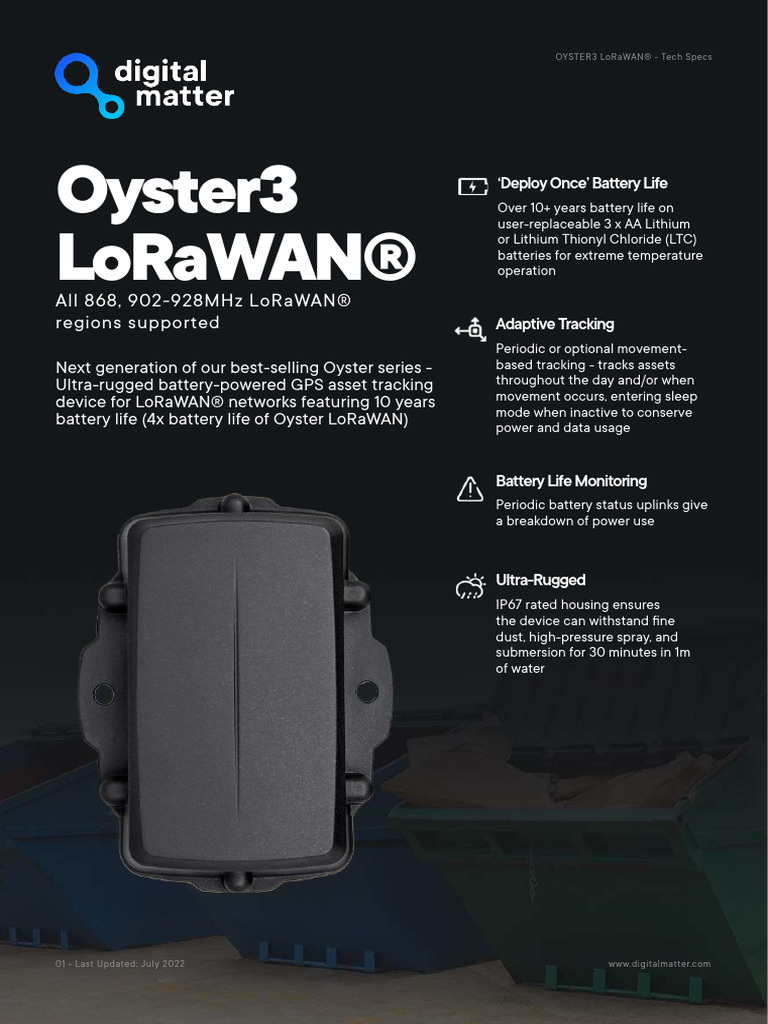 digital matter

OYSTER3 LoRaWAN® - Tech Specs

Oyster3 LoRaWAN®

All 868, 902-928MHz LoRaWAN® regions supported

Next generation of our best-selling Oyster series - Ultra-rugged battery-powered GPS asset tracking device for LoRaWAN® networks featuring 10 years battery life (4x battery life of Oyster LoRaWAN)

'Deploy Once' Battery Life

Over 10+ years battery life on user-replaceable 3 x AA Lithium or Lithium Thionyl Chloride (LTC) batteries for extreme temperature operation

Adaptive Tracking

Periodic or optional movement-based tracking - tracks assets throughout the day and/or when movement occurs, entering sleep mode when inactive to conserve power and data usage

Battery Life Monitoring

Periodic battery status uplinks give a breakdown of power use

Ultra-Rugged

IP67 rated housing ensures the device can withstand fine dust, high-pressure spray, and submersion for 30 minutes in 1m of water

01 - Last Updated: July 2022

www.digitalmatter.com