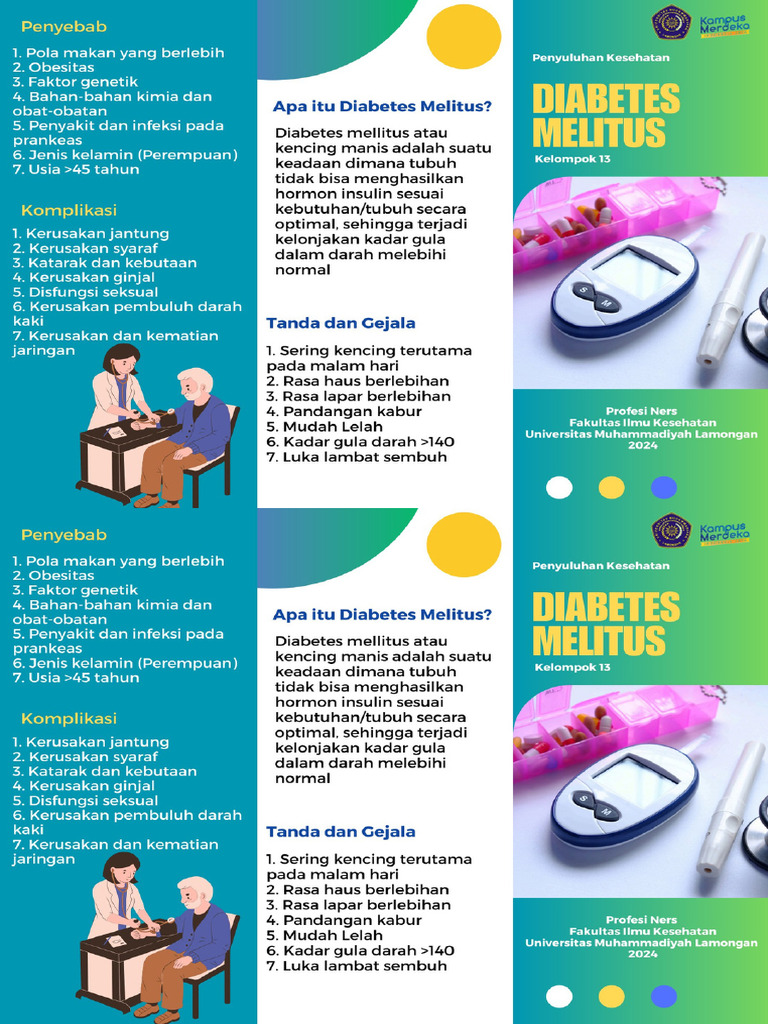 Penyebab

1. Pola makan yang berlebih
2. Obesitas
3. Faktor genetik
4. Bahan-bahan kimia dan obat-obatan
5. Penyakit dan infeksi pada prankeas
6. Jenis kelamin (Perempuan)
7. Usia >45 tahun

Komplikasi

1. Kerusakan jantung
2. Kerusakan syaraf
3. Katarak dan kebutaan
4. Kerusakan ginjal
5. Disfungsi seksual
6. Kerusakan pembuluh darah kaki
7. Kerusakan dan kematian jaringan

Apa itu Diabetes Melitus?

Diabetes mellitus atau kencing manis adalah suatu keadaan dimana tubuh tidak bisa menghasilkan hormon insulin sesuai kebutuhan/tubuh secara optimal, sehingga terjadi kelonjakan kadar gula dalam darah melebihi normal

Tanda dan Gejala

1. Sering kencing terutama pada malam hari
2. Rasa haus berlebihan
3. Rasa lapar berlebihan
4. Pandangan kabur
5. Mudah Lelah
6. Kadar gula darah >140
7. Luka lambat sembuh

Kampus Merdeka

Penyuluhan Kesehatan

DIABETES MELITUS

Kelompok 13

Profesi Ners
Fakultas Ilmu Kesehatan
Universitas Muhammadiyah Lamongan
2024

Penyebab

1. Pola makan yang berlebih
2. Obesitas
3. Faktor genetik
4. Bahan-bahan kimia dan obat-obatan
5. Penyakit dan infeksi pada prankeas
6. Jenis kelamin (Perempuan)
7. Usia >45 tahun

Komplikasi

1. Kerusakan jantung
2. Kerusakan syaraf
3. Katarak dan kebutaan
4. Kerusakan ginjal
5. Disfungsi seksual
6. Kerusakan pembuluh darah kaki
7. Kerusakan dan kematian jaringan

Apa itu Diabetes Melitus?

Diabetes mellitus atau kencing manis adalah suatu keadaan dimana tubuh tidak bisa menghasilkan hormon insulin sesuai kebutuhan/tubuh secara optimal, sehingga terjadi kelonjakan kadar gula dalam darah melebihi normal

Tanda dan Gejala

1. Sering kencing terutama pada malam hari
2. Rasa haus berlebihan
3. Rasa lapar berlebihan
4. Pandangan kabur
5. Mudah Lelah
6. Kadar gula darah >140
7. Luka lambat sembuh

Kampus Merdeka

Penyuluhan Kesehatan

DIABETES MELITUS

Kelompok 13

Profesi Ners
Fakultas Ilmu Kesehatan
Universitas Muhammadiyah Lamongan
2024