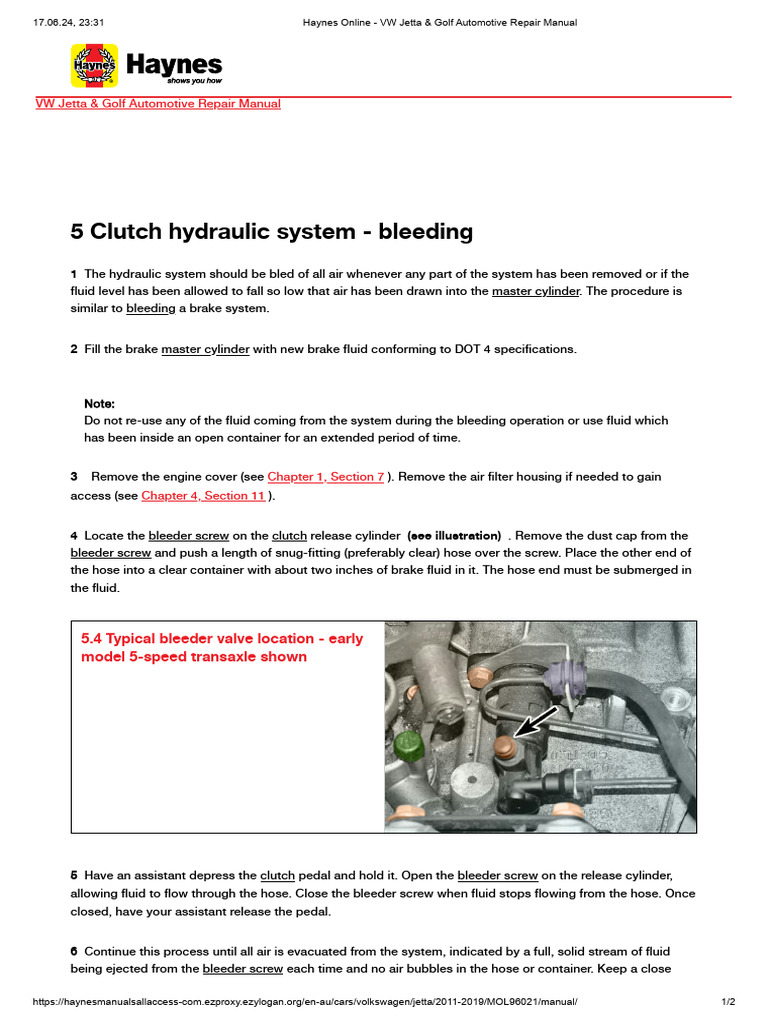 17.06.24, 23:31 Haynes Online - VW Jetta & Golf Automotive Repair Manual

Haynes
Haynes
shows you how

VW Jetta & Golf Automotive Repair Manual

5 Clutch hydraulic system - bleeding

1 The hydraulic system should be bled of all air whenever any part of the system has been removed or if the fluid level has been allowed to fall so low that air has been drawn into the master cylinder. The procedure is similar to bleeding a brake system.

2 Fill the brake master cylinder with new brake fluid conforming to DOT 4 specifications.

Note:
Do not re-use any of the fluid coming from the system during the bleeding operation or use fluid which has been inside an open container for an extended period of time.

3 Remove the engine cover (see Chapter 1, Section 7 ). Remove the air filter housing if needed to gain access (see Chapter 4, Section 11 ).

4 Locate the bleeder screw on the clutch release cylinder (see illustration) . Remove the dust cap from the bleeder screw and push a length of snug-fitting (preferably clear) hose over the screw. Place the other end of the hose into a clear container with about two inches of brake fluid in it. The hose end must be submerged in the fluid.

5.4 Typical bleeder valve location - early model 5-speed transaxle shown

5 Have an assistant depress the clutch pedal and hold it. Open the bleeder screw on the release cylinder, allowing fluid to flow through the hose. Close the bleeder screw when fluid stops flowing from the hose. Once closed, have your assistant release the pedal.

6 Continue this process until all air is evacuated from the system, indicated by a full, solid stream of fluid being ejected from the bleeder screw each time and no air bubbles in the hose or container. Keep a close

https://haynesmanualsallaccess-com.ezproxy.ezylogan.org/en-au/cars/volkswagen/jetta/2011-2019/MOL96021/manual/ 1/2