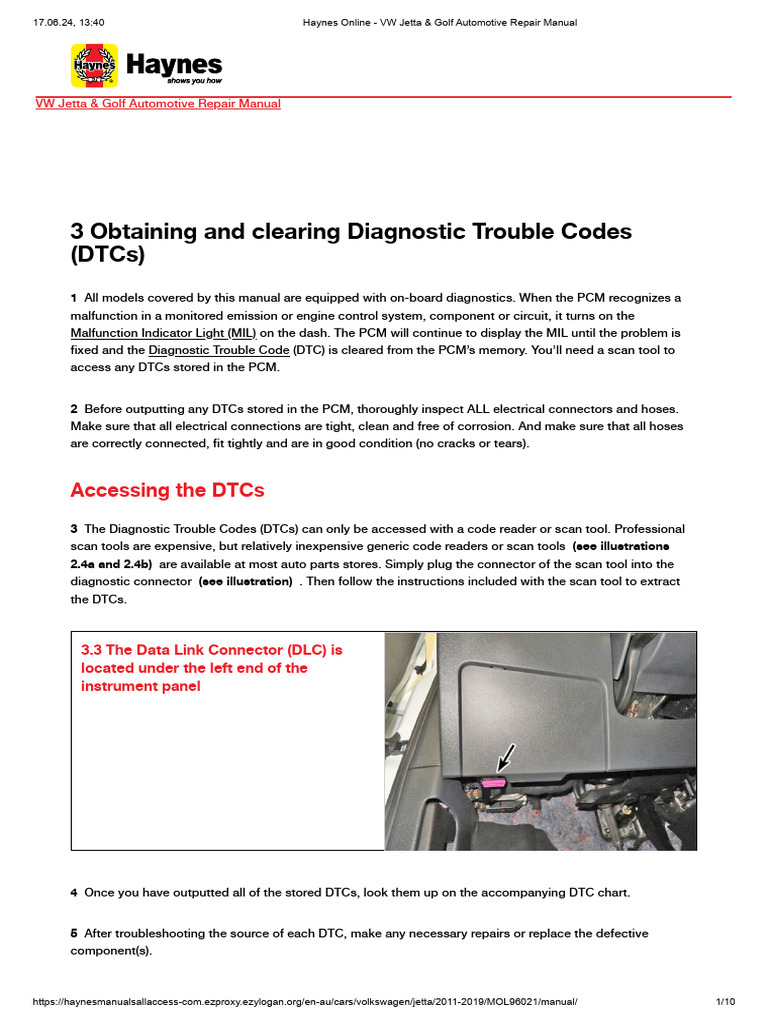 17.06.24, 13:40 Haynes Online - VW Jetta & Golf Automotive Repair Manual

Haynes

Haynes
shows you how

VW Jetta & Golf Automotive Repair Manual

3 Obtaining and clearing Diagnostic Trouble Codes (DTCs)

1 All models covered by this manual are equipped with on-board diagnostics. When the PCM recognizes a malfunction in a monitored emission or engine control system, component or circuit, it turns on the Malfunction Indicator Light (MIL) on the dash. The PCM will continue to display the MIL until the problem is fixed and the Diagnostic Trouble Code (DTC) is cleared from the PCM's memory. You'll need a scan tool to access any DTCs stored in the PCM.

2 Before outputting any DTCs stored in the PCM, thoroughly inspect ALL electrical connectors and hoses. Make sure that all electrical connections are tight, clean and free of corrosion. And make sure that all hoses are correctly connected, fit tightly and are in good condition (no cracks or tears).

Accessing the DTCs

3 The Diagnostic Trouble Codes (DTCs) can only be accessed with a code reader or scan tool. Professional scan tools are expensive, but relatively inexpensive generic code readers or scan tools (see illustrations 2.4a and 2.4b) are available at most auto parts stores. Simply plug the connector of the scan tool into the diagnostic connector (see illustration) . Then follow the instructions included with the scan tool to extract the DTCs.

3.3 The Data Link Connector (DLC) is located under the left end of the instrument panel

4 Once you have outputted all of the stored DTCs, look them up on the accompanying DTC chart.

5 After troubleshooting the source of each DTC, make any necessary repairs or replace the defective component(s).

https://haynesmanualsallaccess-com.ezproxy.ezylogan.org/en-au/cars/volkswagen/jetta/2011-2019/MOL96021/manual/ 1/10