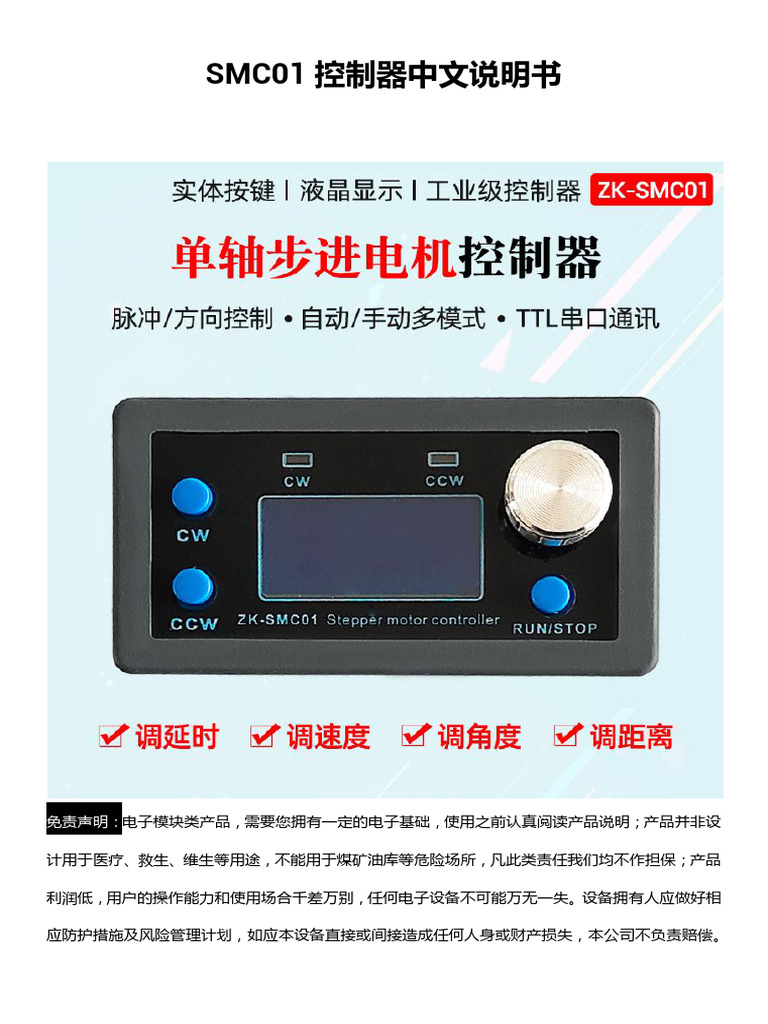 SMC01 控制器中文说明书

实体按键丨液晶显示丨工业级控制器 ZK-SMC01

单轴步进电机控制器

脉冲/方向控制 • 自动/手动多模式 • TTL串口通讯

CW CCW

CW

CCW

ZK-SMC01 Stepper motor controller

RUN/STOP

调延时 调速度 调角度 调距离

免责声明：电子模块类产品，需要您拥有一定的电子基础，使用之前认真阅读产品说明；产品并非设计用于医疗、救生、维生等用途，不能用于煤矿油库等危险场所，凡此类责任我们均不作担保；产品利润低，用户的操作能力和使用场合千差万别，任何电子设备不可能万无一失。设备拥有人应做好相应防护措施及风险管理计划，如应本设备直接或间接造成任何人身或财产损失，本公司不负责赔偿。