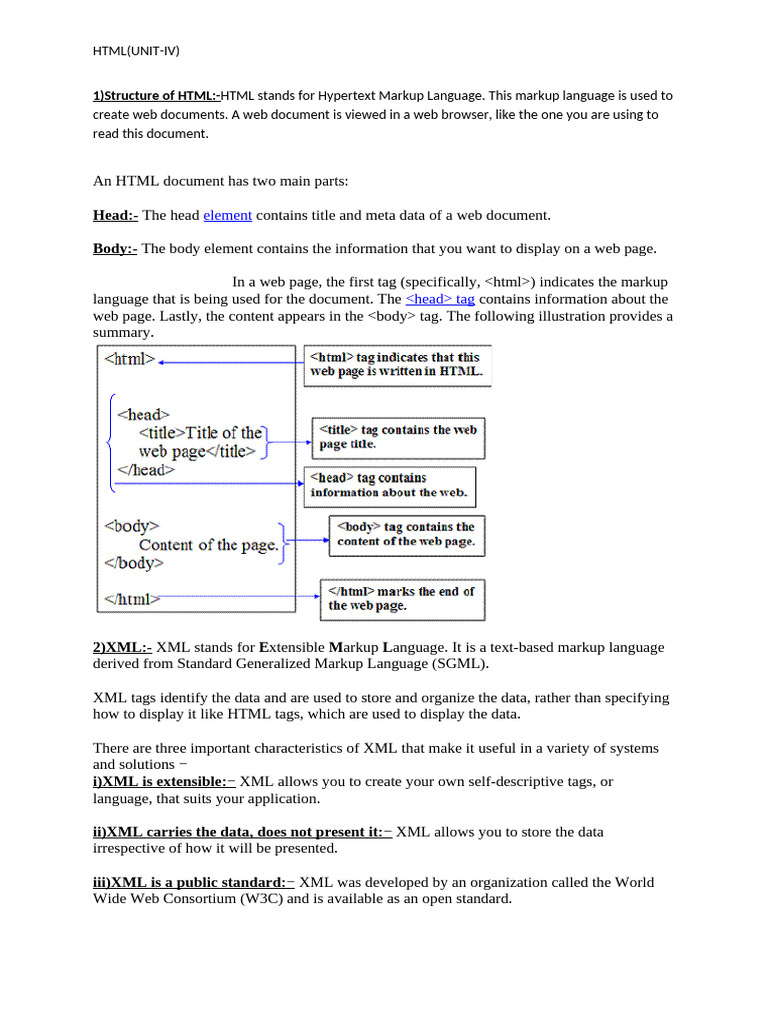 HTML(UNIT-IV)

1)Structure of HTML:-HTML stands for Hypertext Markup Language. This markup language is used to create web documents. A web document is viewed in a web browser, like the one you are using to read this document.

An HTML document has two main parts:

Head:- The head element contains title and meta data of a web document.

Body:- The body element contains the information that you want to display on a web page.

In a web page, the first tag (specifically, <html>) indicates the markup language that is being used for the document. The <head> tag contains information about the web page. Lastly, the content appears in the <body> tag. The following illustration provides a summary.

<html>
<head>
<title>Title of the web page</title>
</head>
<body>
Content of the page.
</body>
</html>

<html> tag indicates that this web page is written in HTML.

<title> tag contains the web page title.

<head> tag contains information about the web.

<body> tag contains the content of the web page.

</html> marks the end of the web page.

2)XML:- XML stands for Extensible Markup Language. It is a text-based markup language derived from Standard Generalized Markup Language (SGML).

XML tags identify the data and are used to store and organize the data, rather than specifying how to display it like HTML tags, which are used to display the data.

There are three important characteristics of XML that make it useful in a variety of systems and solutions −
i)XML is extensible:− XML allows you to create your own self-descriptive tags, or language, that suits your application.

ii)XML carries the data, does not present it:− XML allows you to store the data irrespective of how it will be presented.

iii)XML is a public standard:− XML was developed by an organization called the World Wide Web Consortium (W3C) and is available as an open standard.