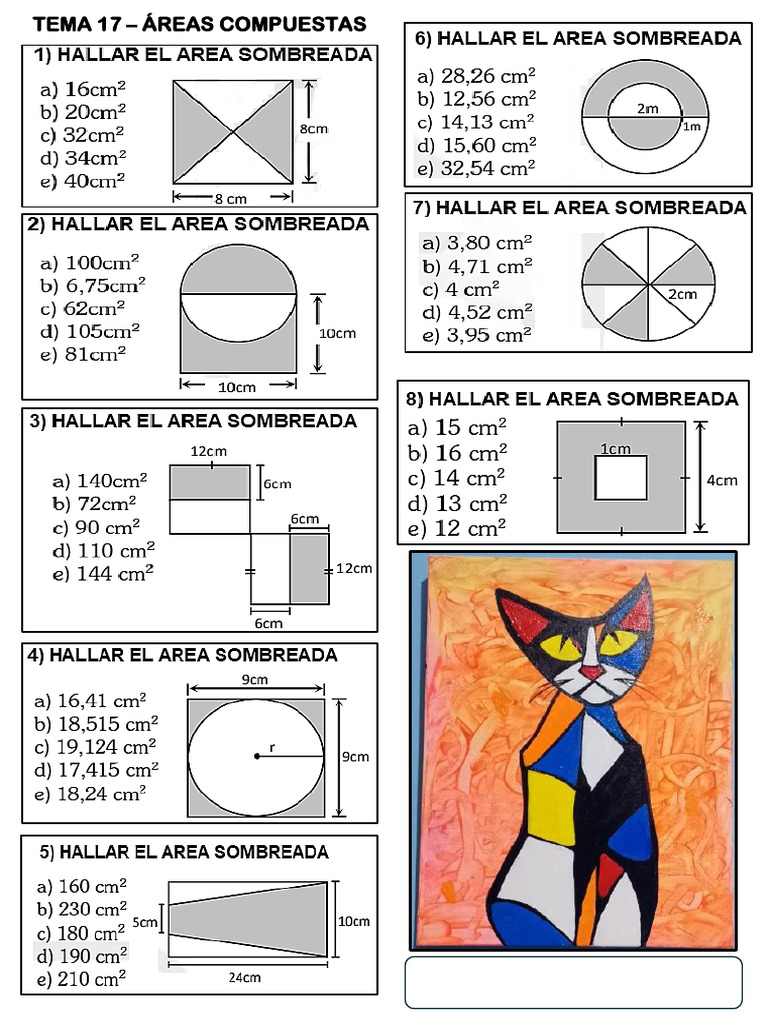 TEMA 17 – ÁREAS COMPUESTAS

1) HALLAR EL AREA SOMBREADA
a) $16cm^2$
b) $20cm^2$
c) $32cm^2$
d) $34cm^2$
e) $40cm^2$
8cm
8 cm

2) HALLAR EL AREA SOMBREADA
a) $100cm^2$
b) $6,75cm^2$
c) $62cm^2$
d) $105cm^2$
e) $81cm^2$
10cm
10cm

3) HALLAR EL AREA SOMBREADA
a) $140cm^2$
b) $72cm^2$
c) $90\ cm^2$
d) $110\ cm^2$
e) $144\ cm^2$
12cm
6cm
6cm
12cm
6cm

4) HALLAR EL AREA SOMBREADA
a) $16,41\ cm^2$
b) $18,515\ cm^2$
c) $19,124\ cm^2$
d) $17,415\ cm^2$
e) $18,24\ cm^2$
9cm
r
9cm

5) HALLAR EL AREA SOMBREADA
a) $160\ cm^2$
b) $230\ cm^2$
c) $180\ cm^2$
d) $190\ cm^2$
e) $210\ cm^2$
5cm
10cm
24cm

6) HALLAR EL AREA SOMBREADA
a) $28,26\ cm^2$
b) $12,56\ cm^2$
c) $14,13\ cm^2$
d) $15,60\ cm^2$
e) $32,54\ cm^2$
2m
1m

7) HALLAR EL AREA SOMBREADA
a) $3,80\ cm^2$
b) $4,71\ cm^2$
c) $4\ cm^2$
d) $4,52\ cm^2$
e) $3,95\ cm^2$
2cm

8) HALLAR EL AREA SOMBREADA
a) $15\ cm^2$
b) $16\ cm^2$
c) $14\ cm^2$
d) $13\ cm^2$
e) $12\ cm^2$
1cm
4cm