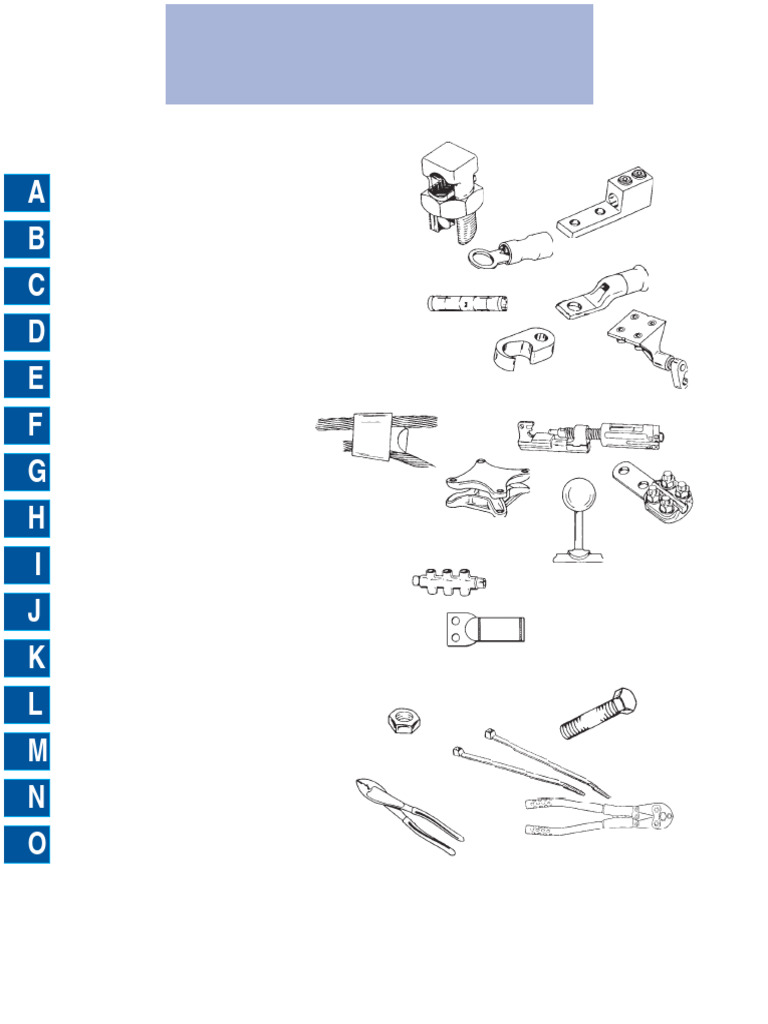 A
B
C
D
E
F
G
H
I
J
K
L
M
N
O