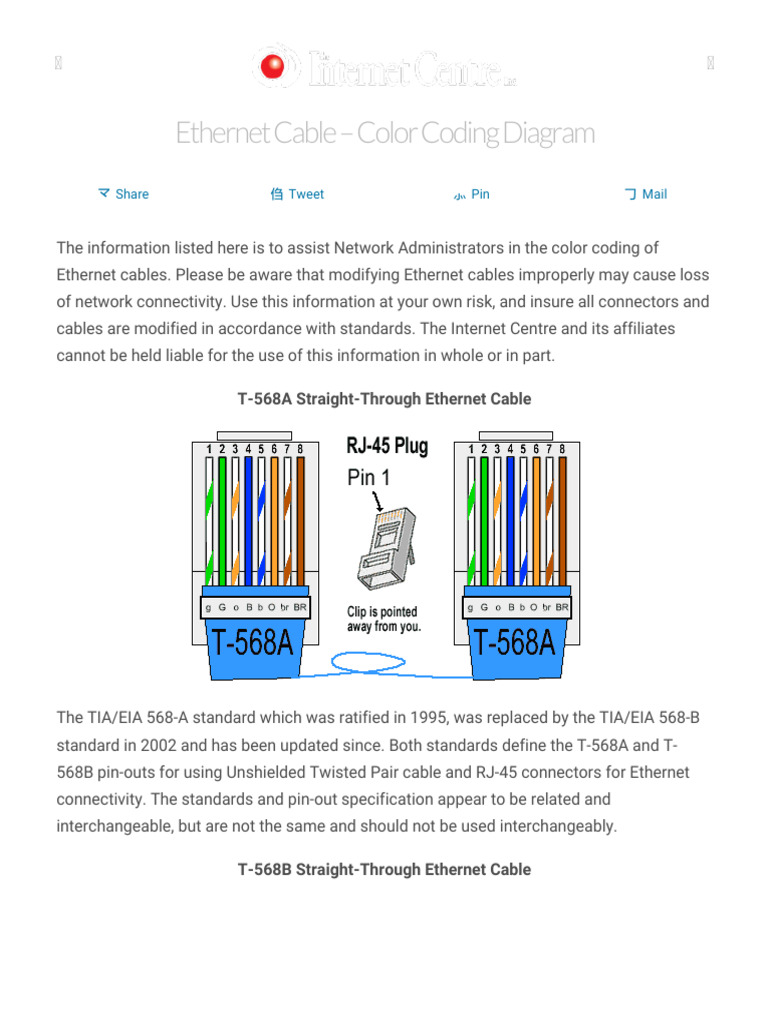 Internet Centre

Ethernet Cable – Color Coding Diagram

Share Tweet Pin Mail

The information listed here is to assist Network Administrators in the color coding of Ethernet cables. Please be aware that modifying Ethernet cables improperly may cause loss of network connectivity. Use this information at your own risk, and insure all connectors and cables are modified in accordance with standards. The Internet Centre and its affiliates cannot be held liable for the use of this information in whole or in part.

T-568A Straight-Through Ethernet Cable

1 2 3 4 5 6 7 8

g G o B b O br BR

T-568A

RJ-45 Plug

Pin 1

Clip is pointed away from you.

1 2 3 4 5 6 7 8

g G o B b O br BR

T-568A

The TIA/EIA 568-A standard which was ratified in 1995, was replaced by the TIA/EIA 568-B standard in 2002 and has been updated since. Both standards define the T-568A and T-568B pin-outs for using Unshielded Twisted Pair cable and RJ-45 connectors for Ethernet connectivity. The standards and pin-out specification appear to be related and interchangeable, but are not the same and should not be used interchangeably.

T-568B Straight-Through Ethernet Cable