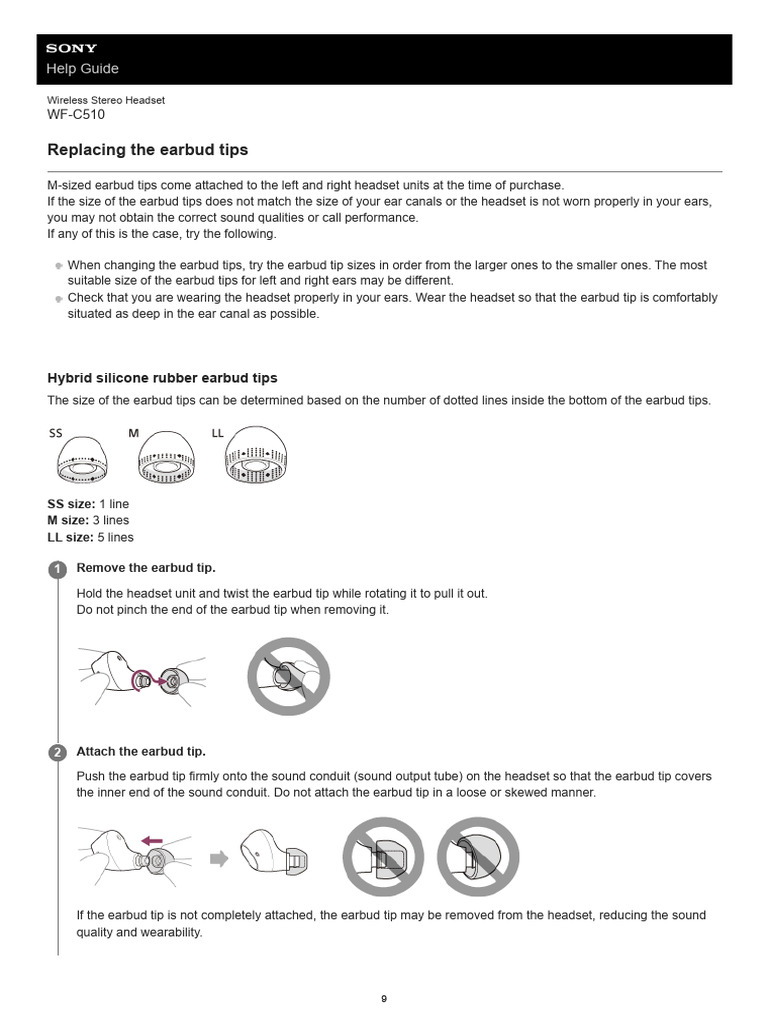 SONY
Help Guide

Wireless Stereo Headset
WF-C510

Replacing the earbud tips

M-sized earbud tips come attached to the left and right headset units at the time of purchase.
If the size of the earbud tips does not match the size of your ear canals or the headset is not worn properly in your ears, you may not obtain the correct sound qualities or call performance.
If any of this is the case, try the following.

When changing the earbud tips, try the earbud tip sizes in order from the larger ones to the smaller ones. The most suitable size of the earbud tips for left and right ears may be different.
Check that you are wearing the headset properly in your ears. Wear the headset so that the earbud tip is comfortably situated as deep in the ear canal as possible.

Hybrid silicone rubber earbud tips

The size of the earbud tips can be determined based on the number of dotted lines inside the bottom of the earbud tips.

SS M LL

SS size: 1 line
M size: 3 lines
LL size: 5 lines

1 Remove the earbud tip.

Hold the headset unit and twist the earbud tip while rotating it to pull it out.
Do not pinch the end of the earbud tip when removing it.

2 Attach the earbud tip.

Push the earbud tip firmly onto the sound conduit (sound output tube) on the headset so that the earbud tip covers the inner end of the sound conduit. Do not attach the earbud tip in a loose or skewed manner.

If the earbud tip is not completely attached, the earbud tip may be removed from the headset, reducing the sound quality and wearability.

9