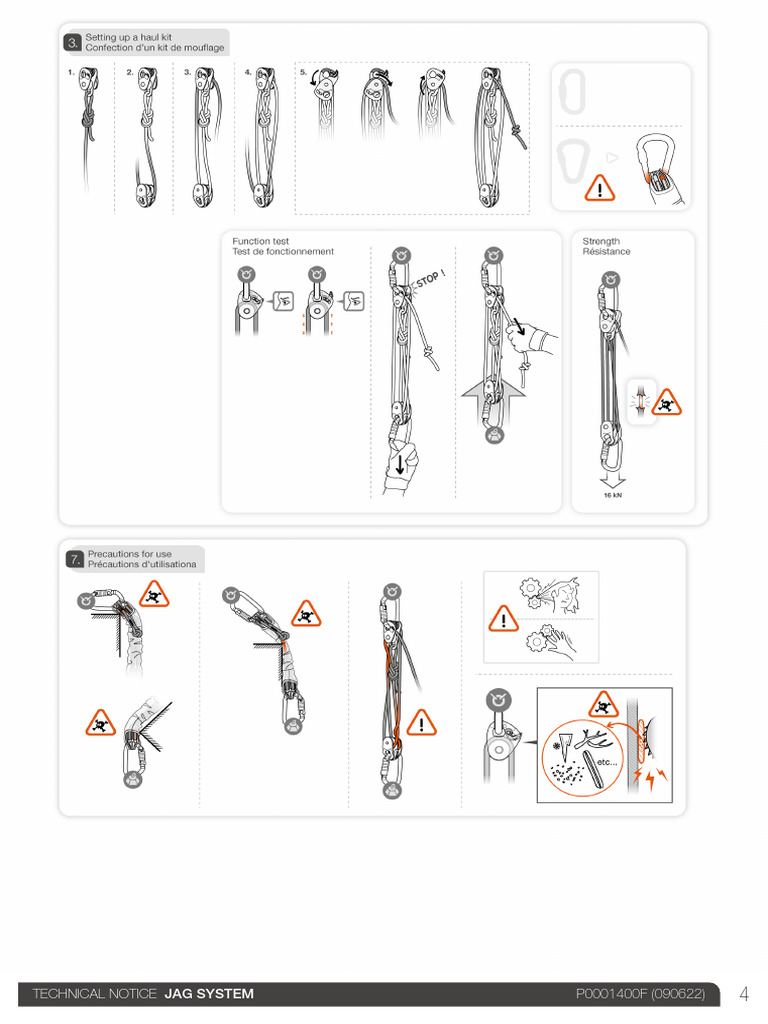 3. Setting up a haul kit
Confection d'un kit de mouflage

1. 2. 3. 4. 5.

Function test
Test de fonctionnement

STOP !

Strength
Résistance

16 kN

7. Precautions for use
Précautions d'utilisationa

etc...

TECHNICAL NOTICE JAG SYSTEM P0001400F (090622) 4