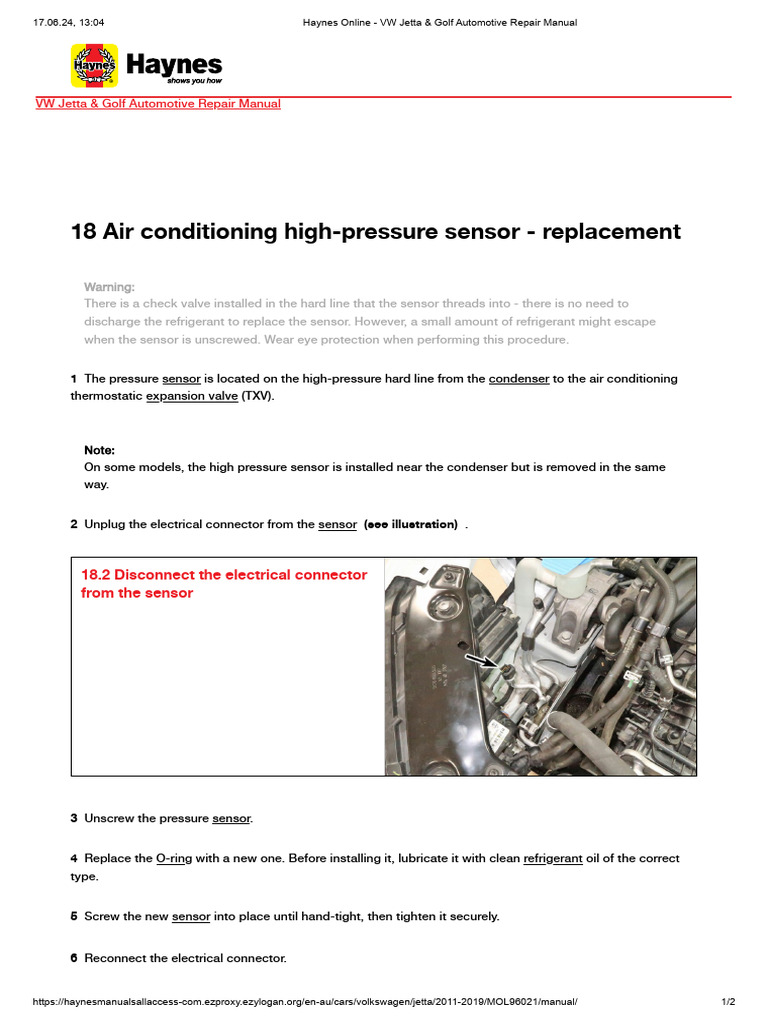 17.06.24, 13:04 Haynes Online - VW Jetta & Golf Automotive Repair Manual

Haynes

Haynes
shows you how

VW Jetta & Golf Automotive Repair Manual

18 Air conditioning high-pressure sensor - replacement

Warning:
There is a check valve installed in the hard line that the sensor threads into - there is no need to discharge the refrigerant to replace the sensor. However, a small amount of refrigerant might escape when the sensor is unscrewed. Wear eye protection when performing this procedure.

1 The pressure sensor is located on the high-pressure hard line from the condenser to the air conditioning thermostatic expansion valve (TXV).

Note:
On some models, the high pressure sensor is installed near the condenser but is removed in the same way.

2 Unplug the electrical connector from the sensor (see illustration) .

18.2 Disconnect the electrical connector from the sensor

3 Unscrew the pressure sensor.

4 Replace the O-ring with a new one. Before installing it, lubricate it with clean refrigerant oil of the correct type.

5 Screw the new sensor into place until hand-tight, then tighten it securely.

6 Reconnect the electrical connector.

https://haynesmanualsallaccess-com.ezproxy.ezylogan.org/en-au/cars/volkswagen/jetta/2011-2019/MOL96021/manual/ 1/2