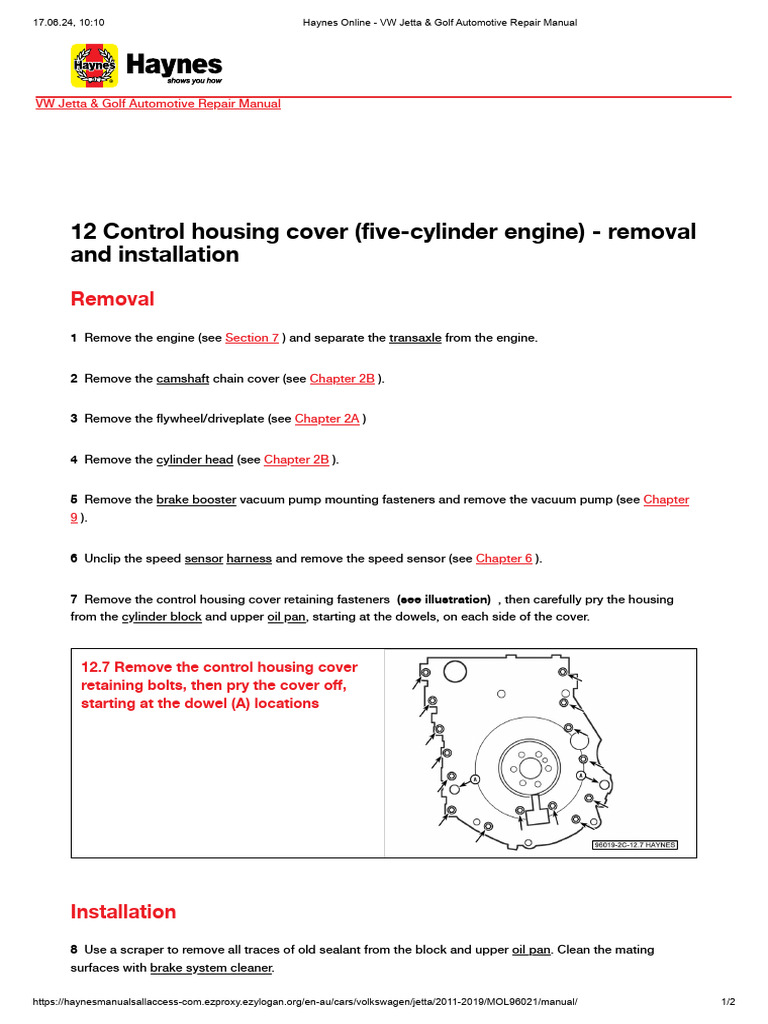 17.06.24, 10:10 Haynes Online - VW Jetta & Golf Automotive Repair Manual

Haynes
Haynes shows you how

VW Jetta & Golf Automotive Repair Manual

12 Control housing cover (five-cylinder engine) - removal and installation

Removal

1 Remove the engine (see Section 7 ) and separate the transaxle from the engine.

2 Remove the camshaft chain cover (see Chapter 2B ).

3 Remove the flywheel/driveplate (see Chapter 2A )

4 Remove the cylinder head (see Chapter 2B ).

5 Remove the brake booster vacuum pump mounting fasteners and remove the vacuum pump (see Chapter 9 ).

6 Unclip the speed sensor harness and remove the speed sensor (see Chapter 6 ).

7 Remove the control housing cover retaining fasteners (see illustration) , then carefully pry the housing from the cylinder block and upper oil pan, starting at the dowels, on each side of the cover.

12.7 Remove the control housing cover retaining bolts, then pry the cover off, starting at the dowel (A) locations

A

A

96019-2C-12.7 HAYNES

Installation

8 Use a scraper to remove all traces of old sealant from the block and upper oil pan. Clean the mating surfaces with brake system cleaner.

https://haynesmanualsallaccess-com.ezproxy.ezylogan.org/en-au/cars/volkswagen/jetta/2011-2019/MOL96021/manual/ 1/2