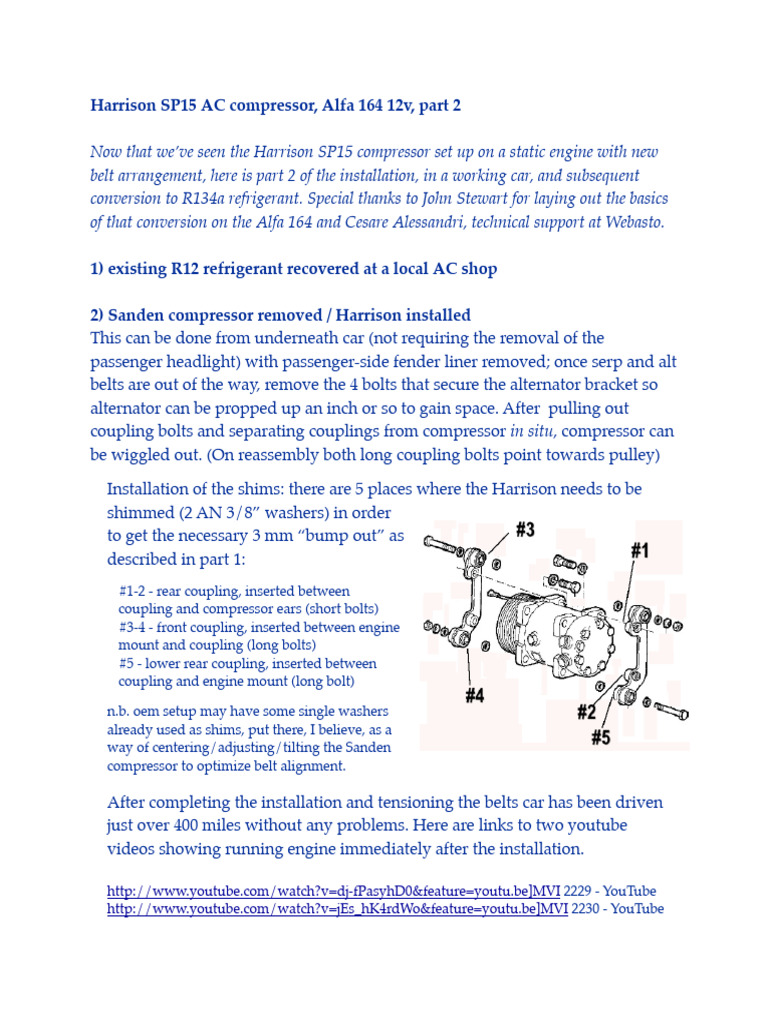 Harrison SP15 AC compressor, Alfa 164 12v, part 2

Now that we've seen the Harrison SP15 compressor set up on a static engine with new belt arrangement, here is part 2 of the installation, in a working car, and subsequent conversion to R134a refrigerant. Special thanks to John Stewart for laying out the basics of that conversion on the Alfa 164 and Cesare Alessandri, technical support at Webasto.

1) existing R12 refrigerant recovered at a local AC shop

2) Sanden compressor removed / Harrison installed
This can be done from underneath car (not requiring the removal of the passenger headlight) with passenger-side fender liner removed; once serp and alt belts are out of the way, remove the 4 bolts that secure the alternator bracket so alternator can be propped up an inch or so to gain space. After pulling out coupling bolts and separating couplings from compressor in situ, compressor can be wiggled out. (On reassembly both long coupling bolts point towards pulley)

Installation of the shims: there are 5 places where the Harrison needs to be shimmed (2 AN 3/8" washers) in order to get the necessary 3 mm "bump out" as described in part 1:

#1-2 - rear coupling, inserted between coupling and compressor ears (short bolts)
#3-4 - front coupling, inserted between engine mount and coupling (long bolts)
#5 - lower rear coupling, inserted between coupling and engine mount (long bolt)

n.b. oem setup may have some single washers already used as shims, put there, I believe, as a way of centering/adjusting/tilting the Sanden compressor to optimize belt alignment.

#3
#1
#4
#2
#5

After completing the installation and tensioning the belts car has been driven just over 400 miles without any problems. Here are links to two youtube videos showing running engine immediately after the installation.

http://www.youtube.com/watch?v=dj-fPasyhD0&feature=youtu.be]MVI 2229 - YouTube
http://www.youtube.com/watch?v=jEs_hK4rdWo&feature=youtu.be]MVI 2230 - YouTube