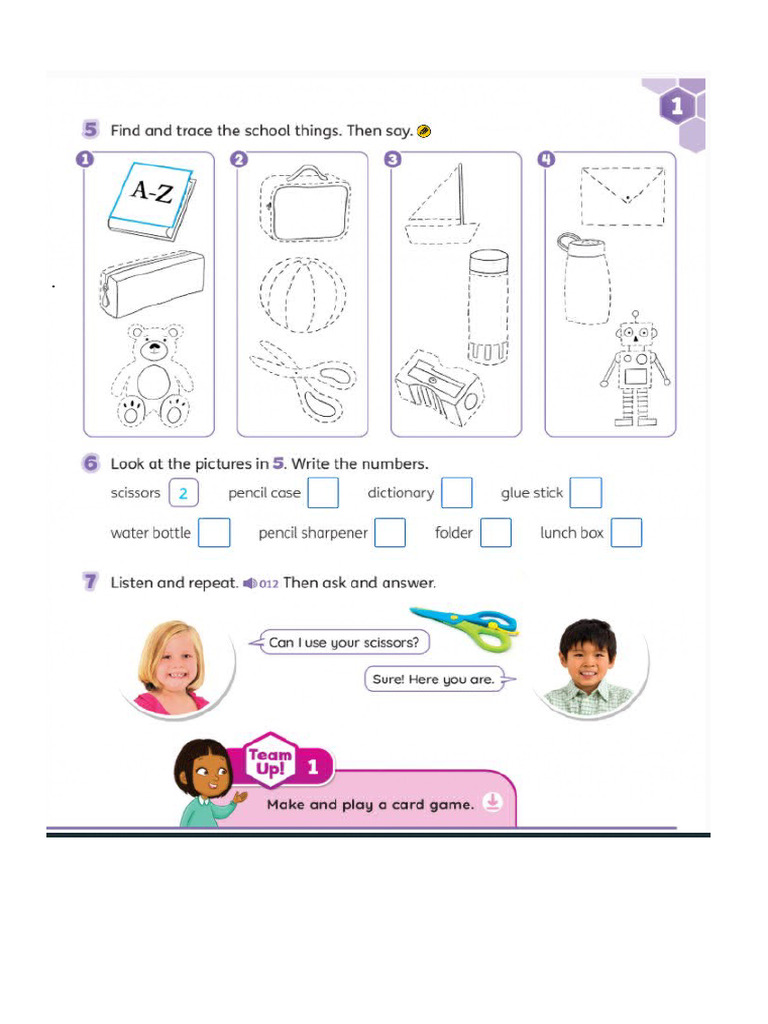 1

5 Find and trace the school things. Then say.

1 A-Z

2

3

4

6 Look at the pictures in 5. Write the numbers.

scissors 2 pencil case dictionary glue stick

water bottle pencil sharpener folder lunch box

7 Listen and repeat. 012 Then ask and answer.

Can I use your scissors?

Sure! Here you are.

Team Up! 1

Make and play a card game.