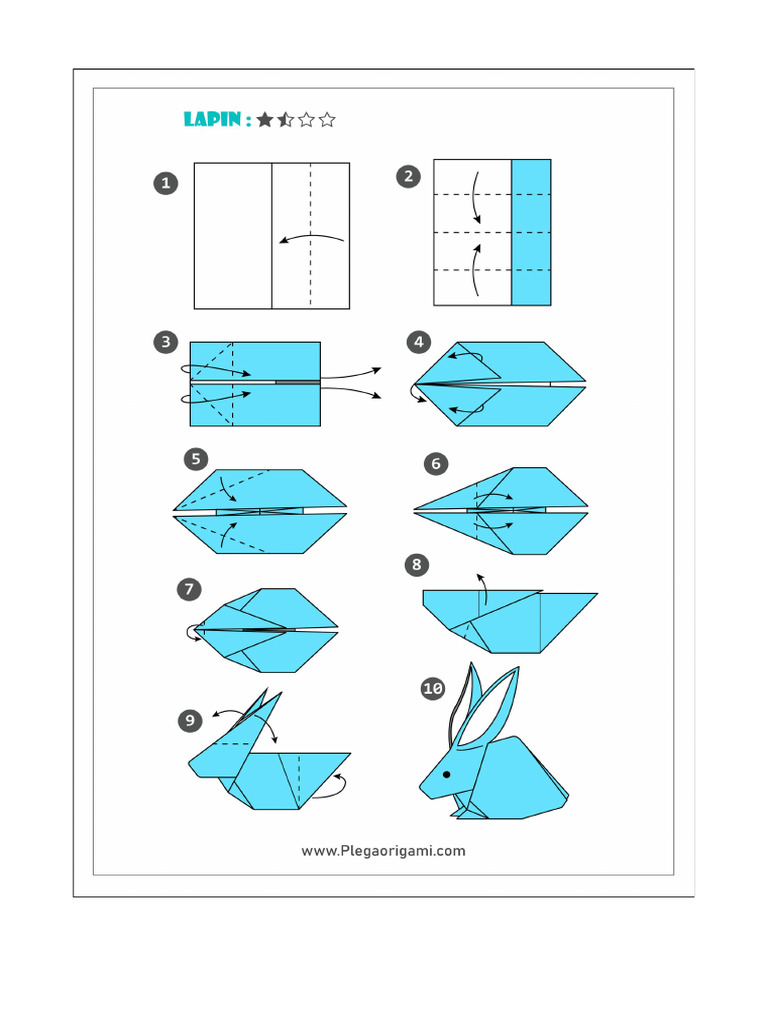 LAPIN : ★⯪☆☆

1

2

3

4

5

6

7

8

9

10

www.Plegaorigami.com