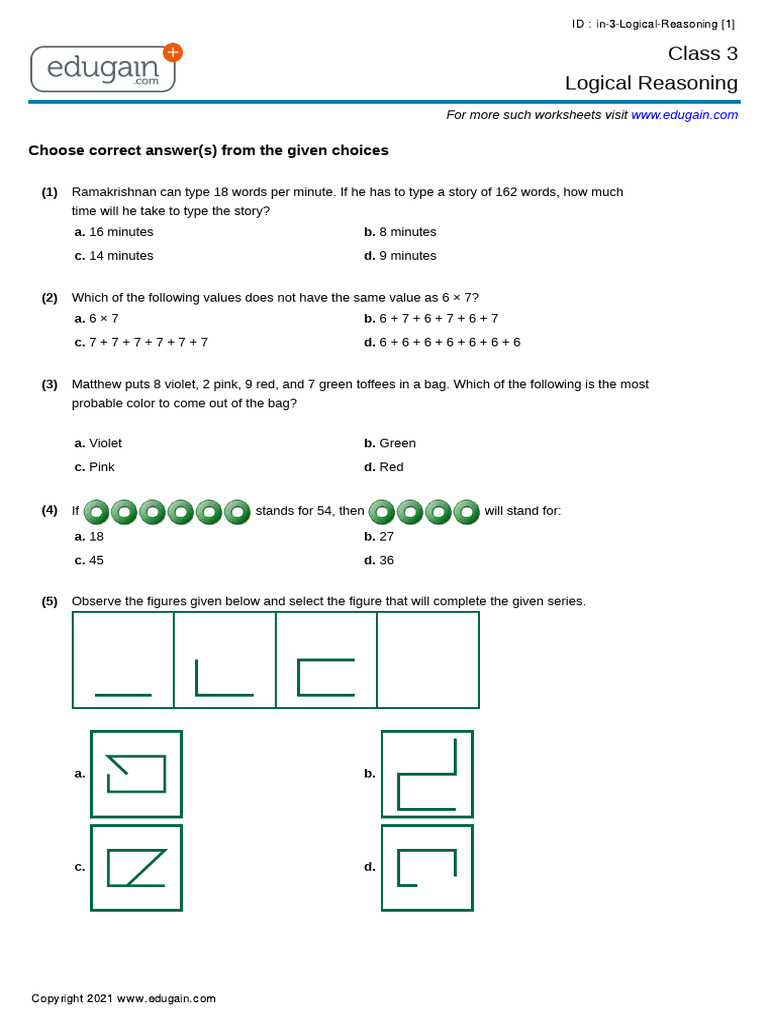 ID : in-3-Logical-Reasoning [1]

edugain.com

Class 3
Logical Reasoning

For more such worksheets visit www.edugain.com

Choose correct answer(s) from the given choices

(1) Ramakrishnan can type 18 words per minute. If he has to type a story of 162 words, how much time will he take to type the story?

a. 16 minutes
b. 8 minutes
c. 14 minutes
d. 9 minutes

(2) Which of the following values does not have the same value as $6 \times 7$?

a. $6 \times 7$
b. $6 + 7 + 6 + 7 + 6 + 7$
c. $7 + 7 + 7 + 7 + 7 + 7$
d. $6 + 6 + 6 + 6 + 6 + 6 + 6$

(3) Matthew puts 8 violet, 2 pink, 9 red, and 7 green toffees in a bag. Which of the following is the most probable color to come out of the bag?

a. Violet
b. Green
c. Pink
d. Red

(4) If stands for 54, then will stand for:

a. 18
b. 27
c. 45
d. 36

(5) Observe the figures given below and select the figure that will complete the given series.

a.
b.
c.
d.

Copyright 2021 www.edugain.com