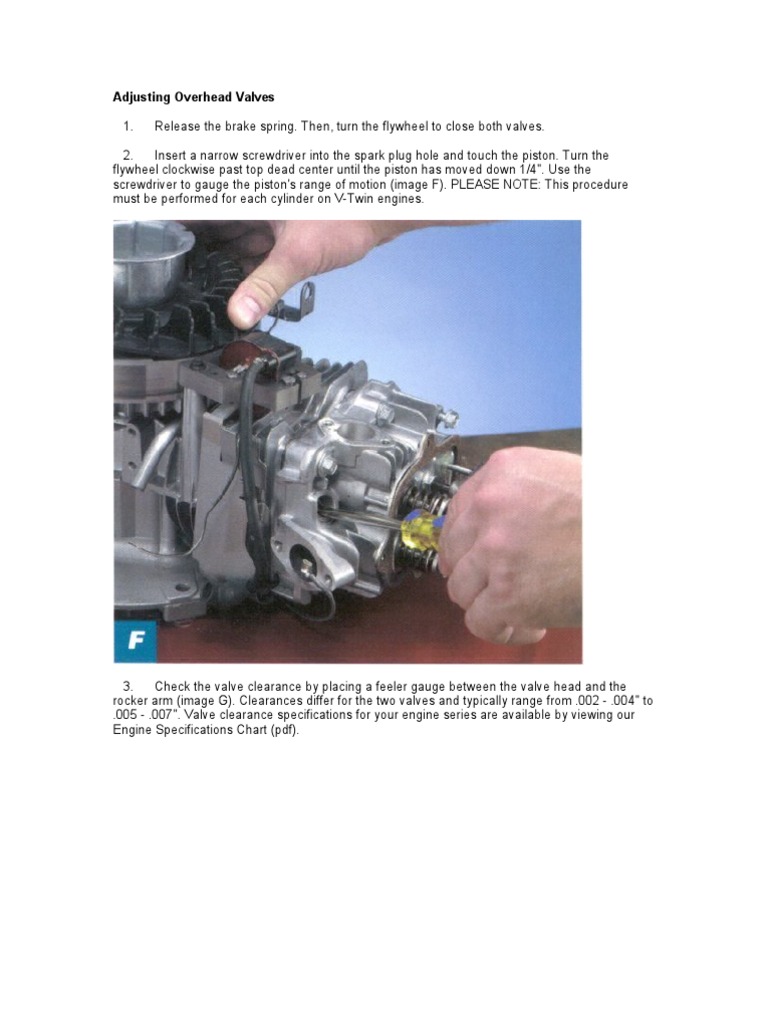 Adjusting Overhead Valves

1. Release the brake spring. Then, turn the flywheel to close both valves.

2. Insert a narrow screwdriver into the spark plug hole and touch the piston. Turn the flywheel clockwise past top dead center until the piston has moved down 1/4". Use the screwdriver to gauge the piston's range of motion (image F). PLEASE NOTE: This procedure must be performed for each cylinder on V-Twin engines.

F

3. Check the valve clearance by placing a feeler gauge between the valve head and the rocker arm (image G). Clearances differ for the two valves and typically range from .002 - .004" to .005 - .007". Valve clearance specifications for your engine series are available by viewing our Engine Specifications Chart (pdf).