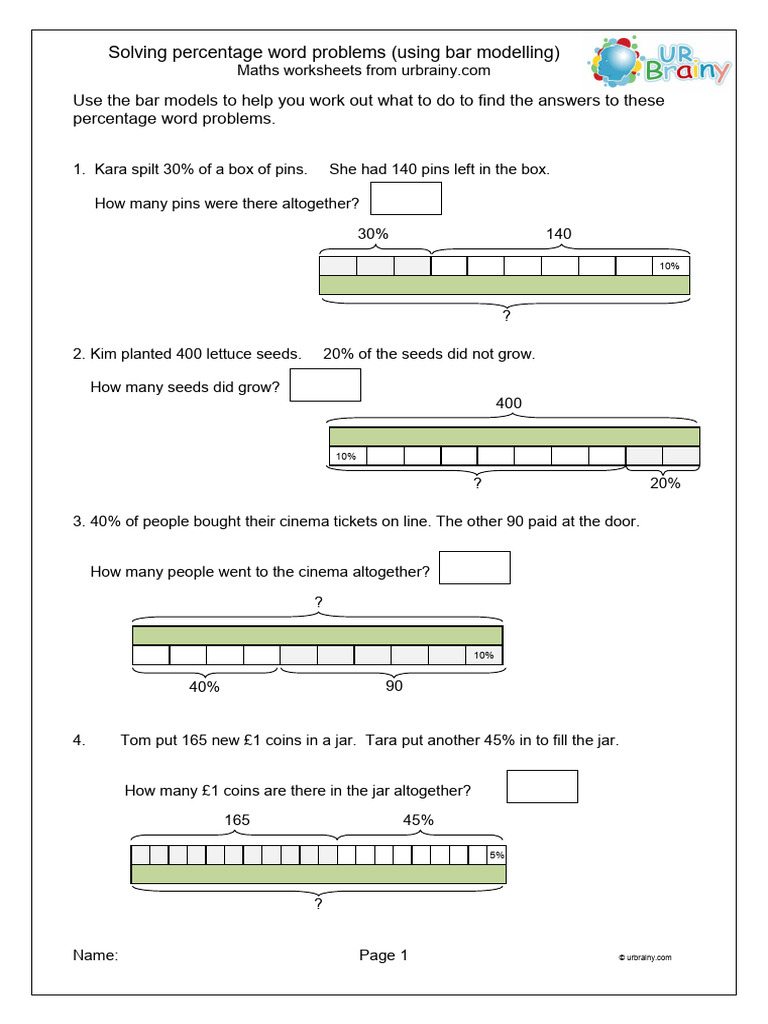 Solving percentage word problems (using bar modelling)
Maths worksheets from urbrainy.com

UR Brainy

Use the bar models to help you work out what to do to find the answers to these percentage word problems.

1. Kara spilt 30% of a box of pins. She had 140 pins left in the box.

How many pins were there altogether?

30%
140
10%
?

2. Kim planted 400 lettuce seeds. 20% of the seeds did not grow.

How many seeds did grow?

400
10%
?
20%

3. 40% of people bought their cinema tickets on line. The other 90 paid at the door.

How many people went to the cinema altogether?

?
10%
40%
90

4. Tom put 165 new £1 coins in a jar. Tara put another 45% in to fill the jar.

How many £1 coins are there in the jar altogether?

165
45%
5%
?

Name:

Page 1

© urbrainy.com