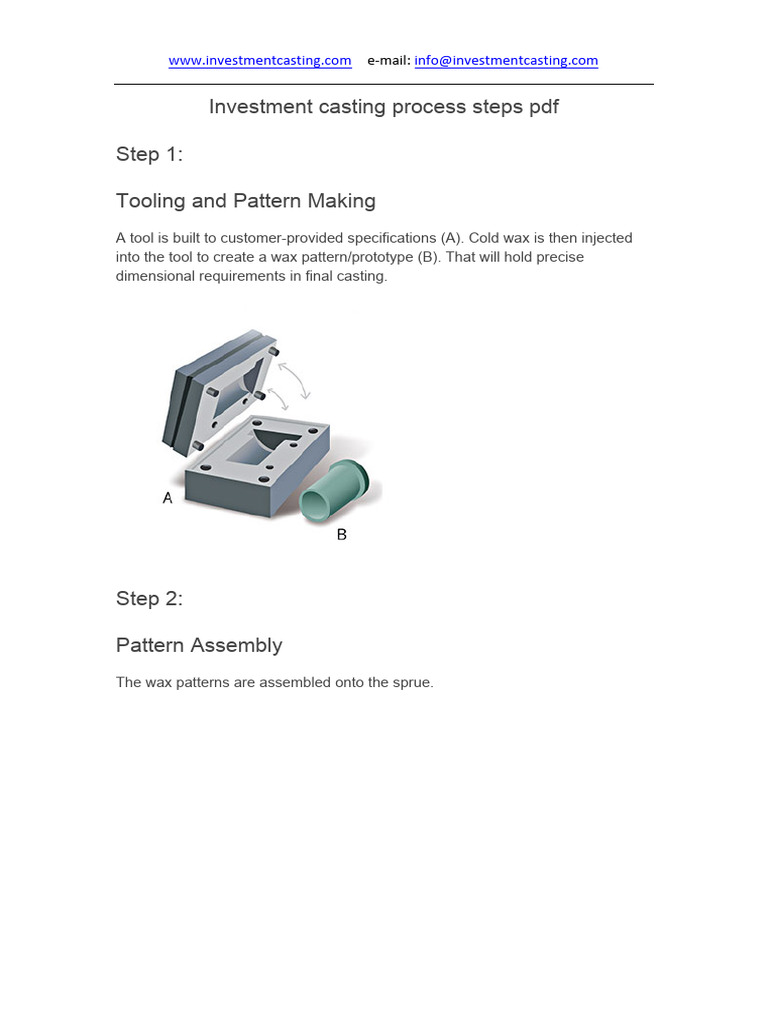 www.investmentcasting.com e-mail: info@investmentcasting.com

Investment casting process steps pdf

Step 1:

Tooling and Pattern Making

A tool is built to customer-provided specifications (A). Cold wax is then injected into the tool to create a wax pattern/prototype (B). That will hold precise dimensional requirements in final casting.

A

B

Step 2:

Pattern Assembly

The wax patterns are assembled onto the sprue.