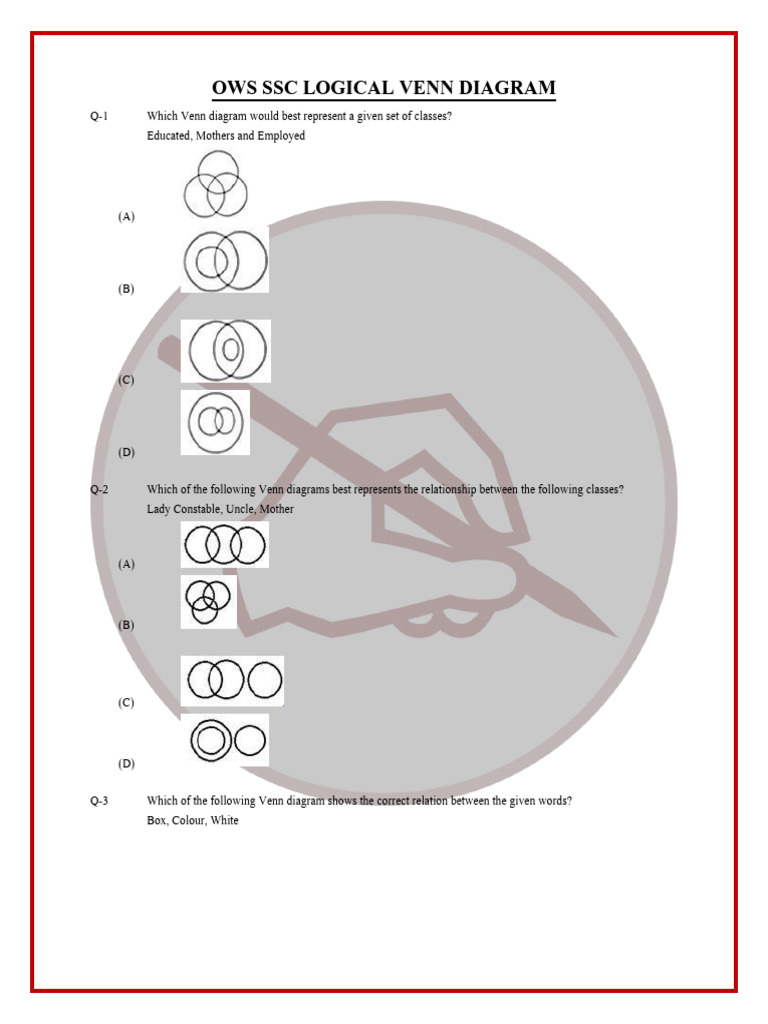 OWS SSC LOGICAL VENN DIAGRAM

Q-1 Which Venn diagram would best represent a given set of classes?
Educated, Mothers and Employed

(A)

(B)

(C)

(D)

Q-2 Which of the following Venn diagrams best represents the relationship between the following classes?
Lady Constable, Uncle, Mother

(A)

(B)

(C)

(D)

Q-3 Which of the following Venn diagram shows the correct relation between the given words?
Box, Colour, White