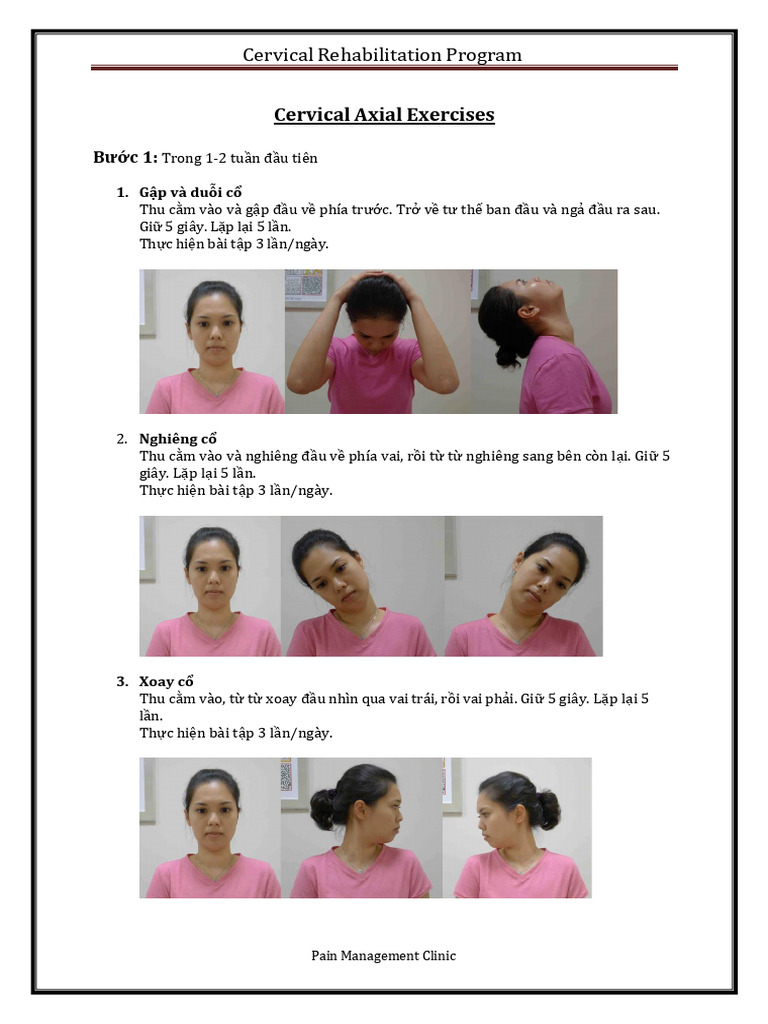 Cervical Rehabilitation Program

Cervical Axial Exercises

Bước 1: Trong 1-2 tuần đầu tiên

1. Gập và duỗi cổ
Thu cằm vào và gập đầu về phía trước. Trở về tư thế ban đầu và ngả đầu ra sau. Giữ 5 giây. Lặp lại 5 lần.
Thực hiện bài tập 3 lần/ngày.

2. Nghiêng cổ
Thu cằm vào và nghiêng đầu về phía vai, rồi từ từ nghiêng sang bên còn lại. Giữ 5 giây. Lặp lại 5 lần.
Thực hiện bài tập 3 lần/ngày.

3. Xoay cổ
Thu cằm vào, từ từ xoay đầu nhìn qua vai trái, rồi vai phải. Giữ 5 giây. Lặp lại 5 lần.
Thực hiện bài tập 3 lần/ngày.

Pain Management Clinic