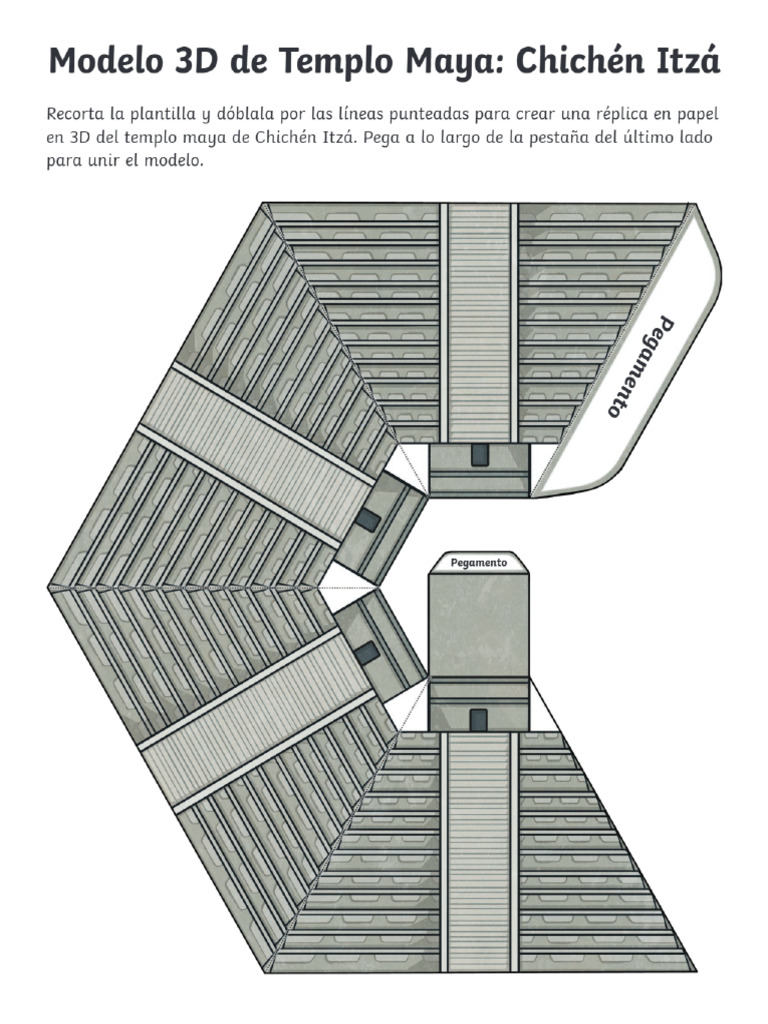 Modelo 3D de Templo Maya: Chichén Itzá

Recorta la plantilla y dóblala por las líneas punteadas para crear una réplica en papel en 3D del templo maya de Chichén Itzá. Pega a lo largo de la pestaña del último lado para unir el modelo.

Pegamento

Pegamento