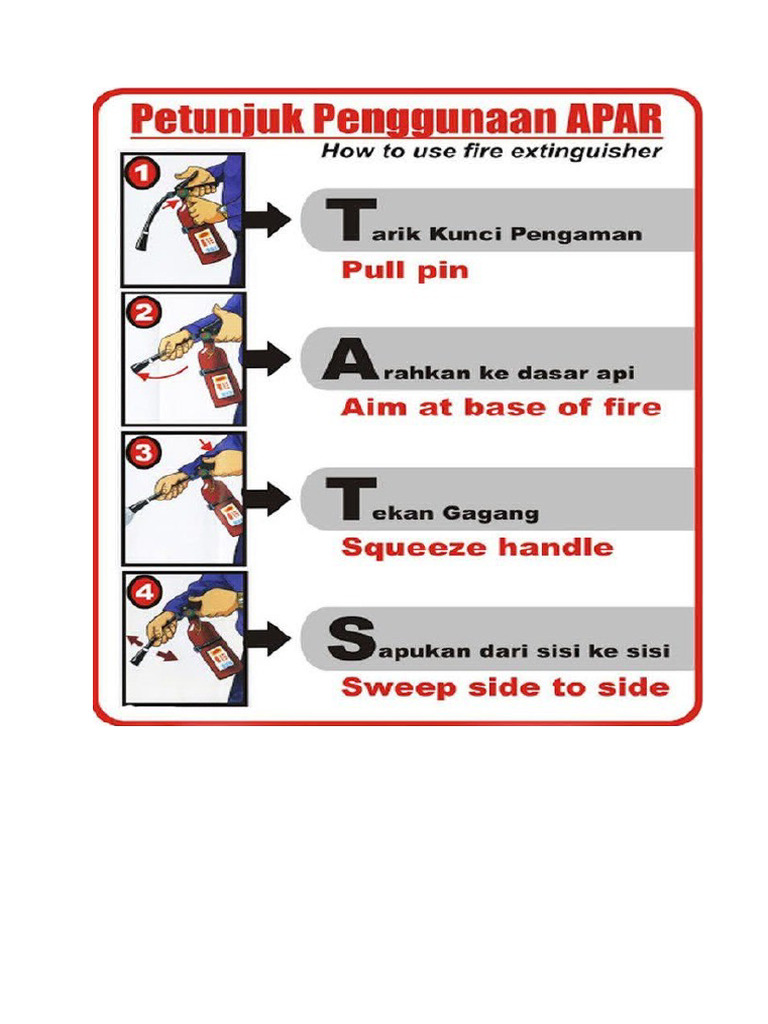 Petunjuk Penggunaan APAR
How to use fire extinguisher

1
Tarik Kunci Pengaman
Pull pin

2
Arahkan ke dasar api
Aim at base of fire

3
Tekan Gagang
Squeeze handle

4
Sapukan dari sisi ke sisi
Sweep side to side